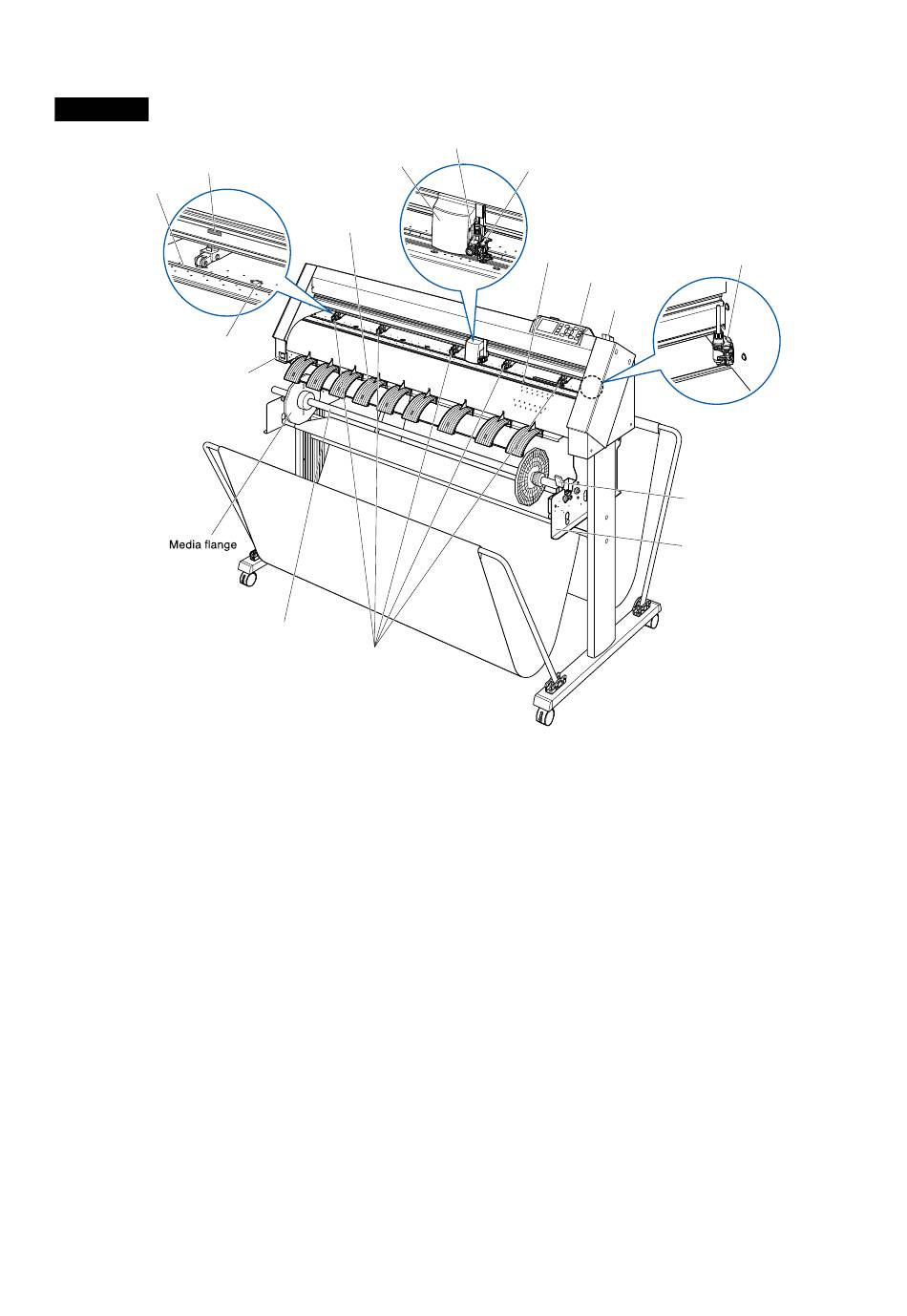 Media flange