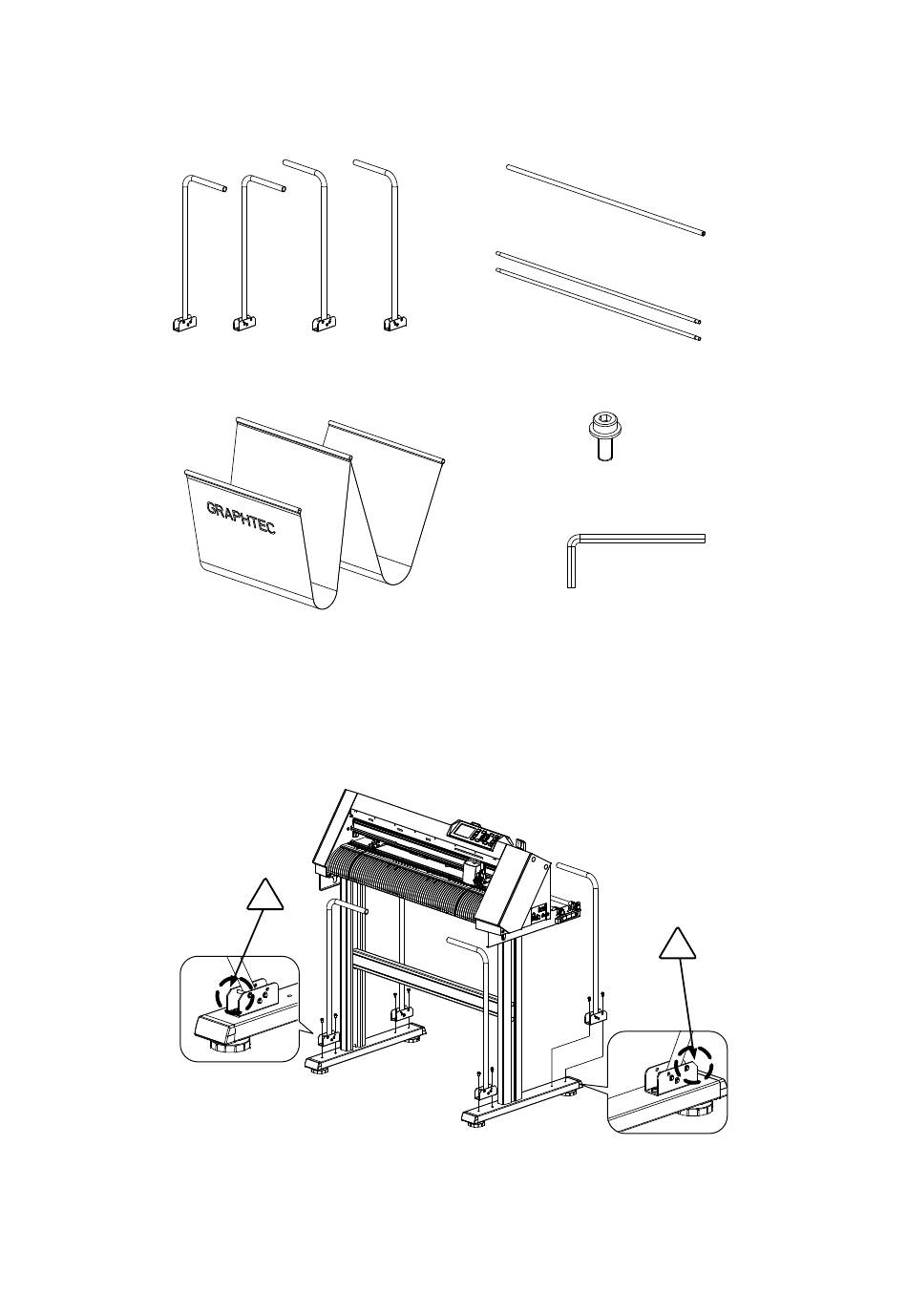 GRAPHTEC