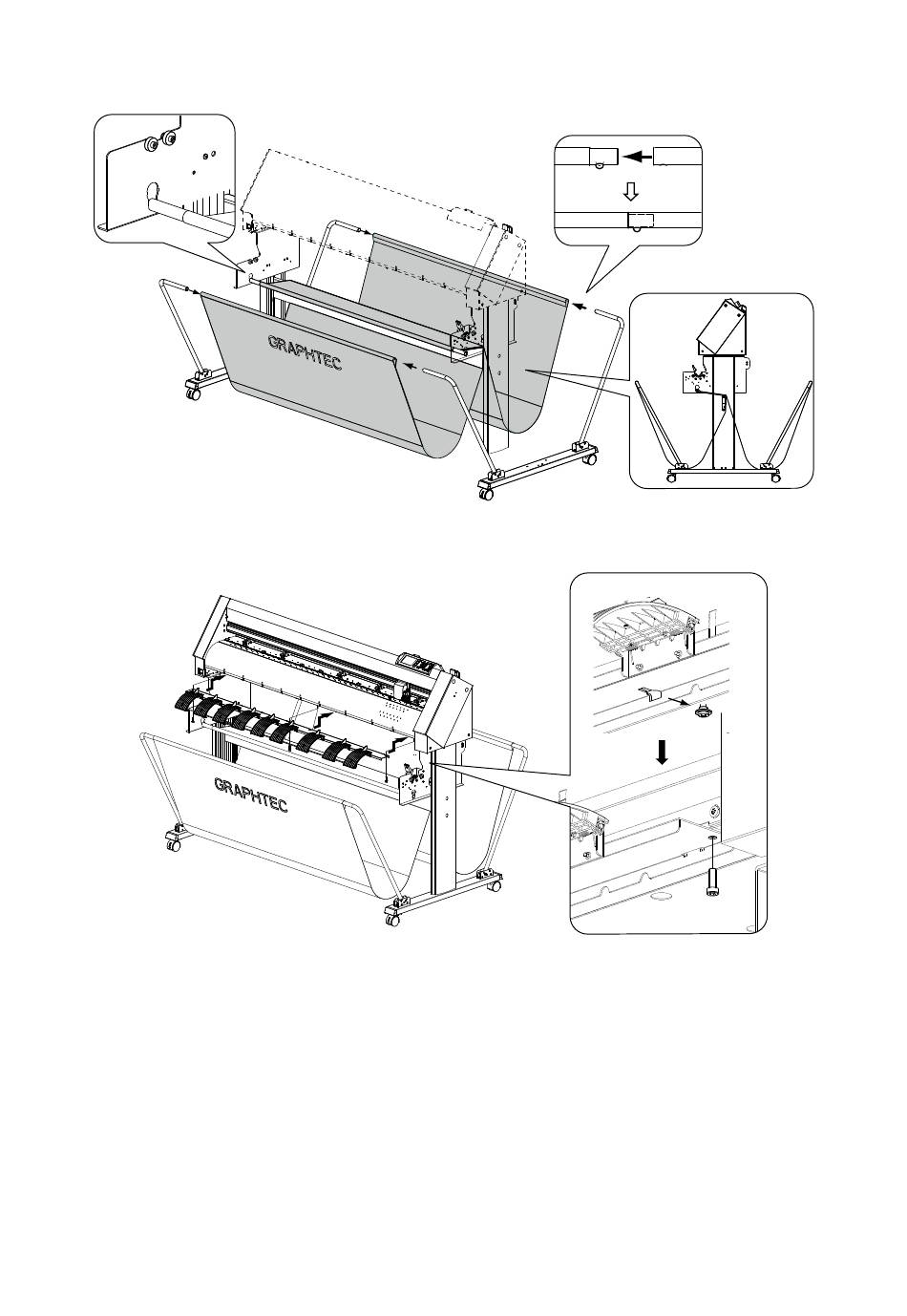 GRAPHTEC

GRAPHTEC