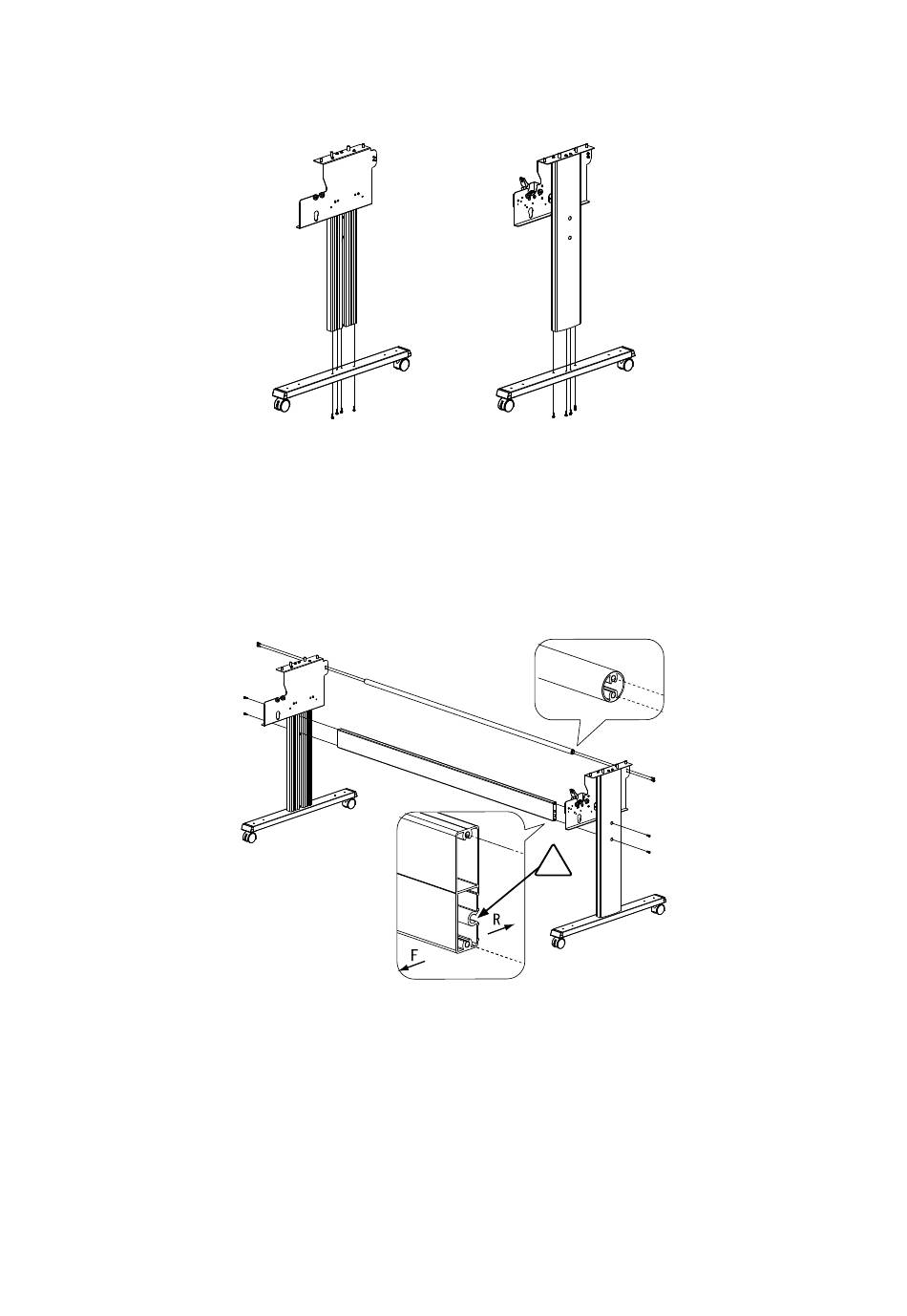 R

F