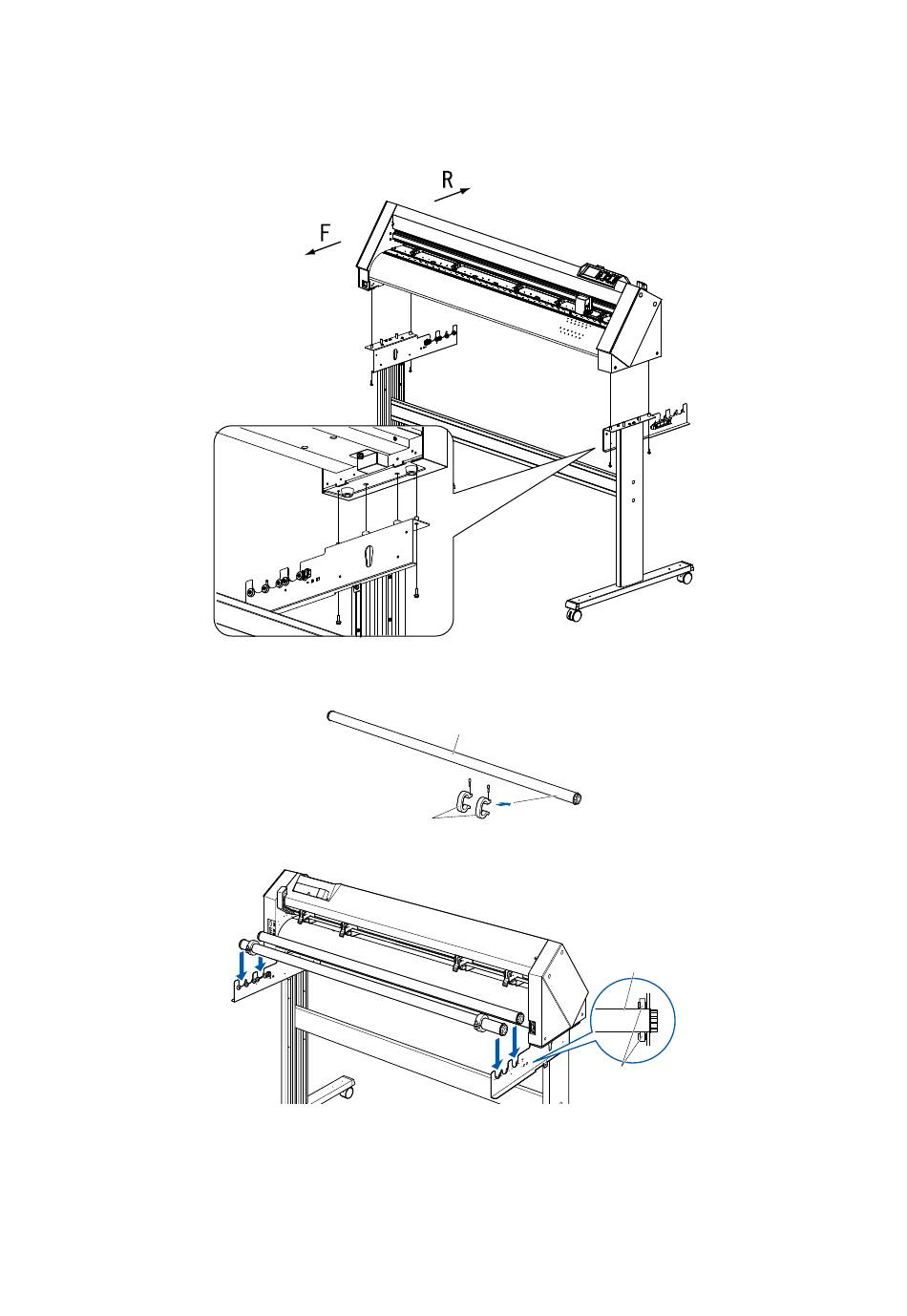 R
F