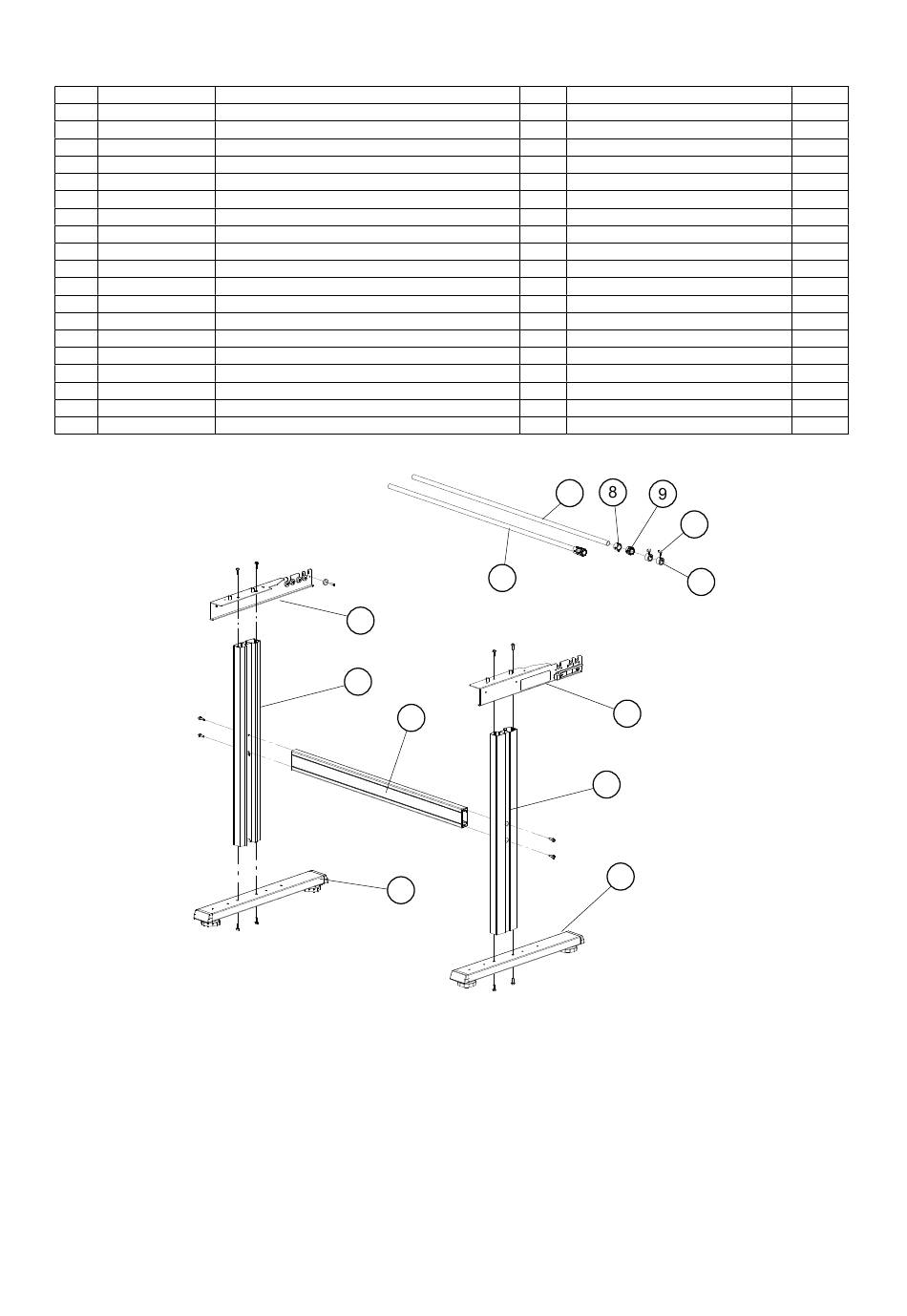 8

9