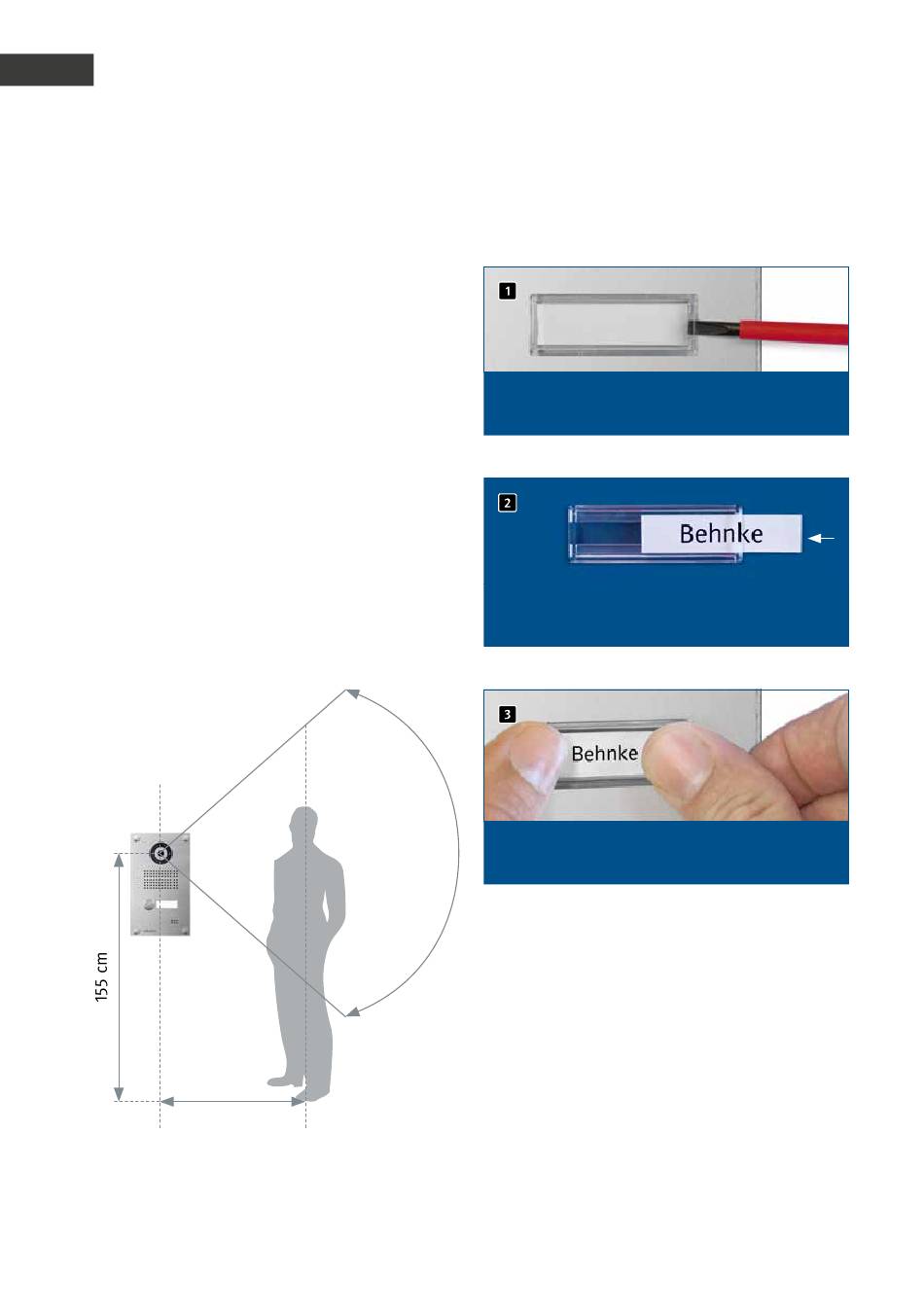 1

2

Behnke

3

Behnke

155 cm