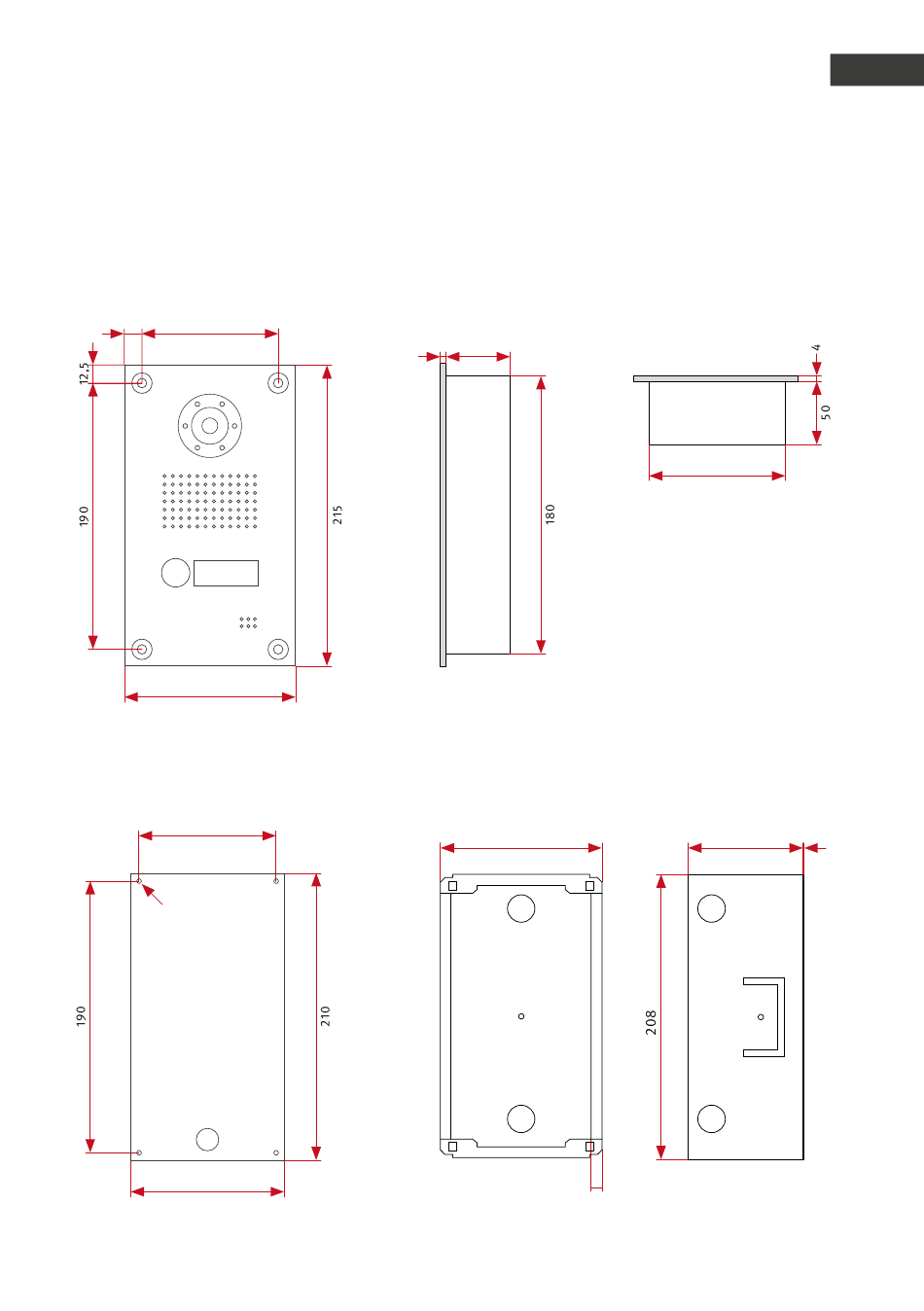 12,5

190

215

180

4

50

190

210

208