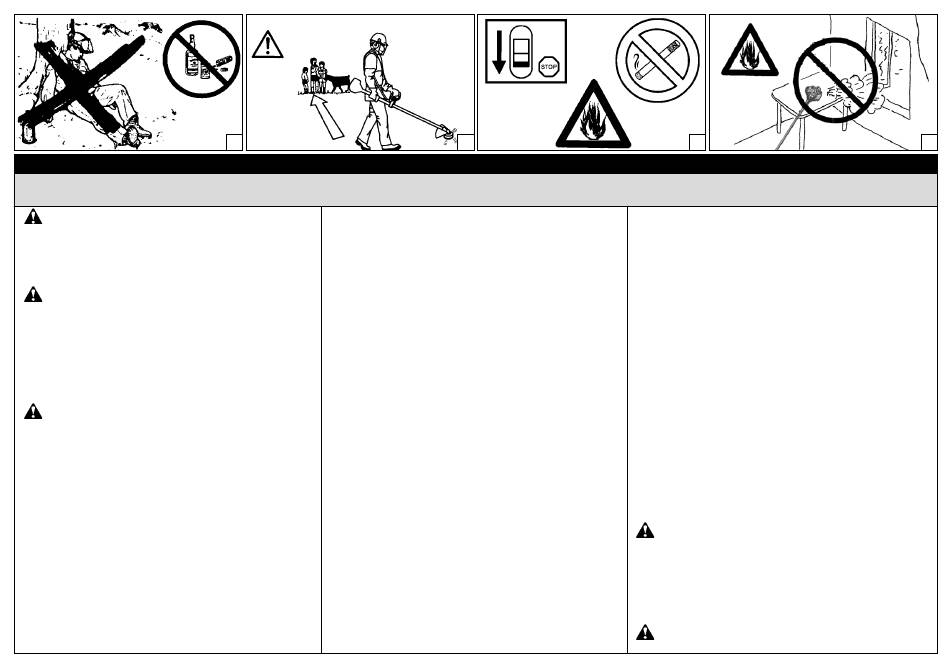 STOP