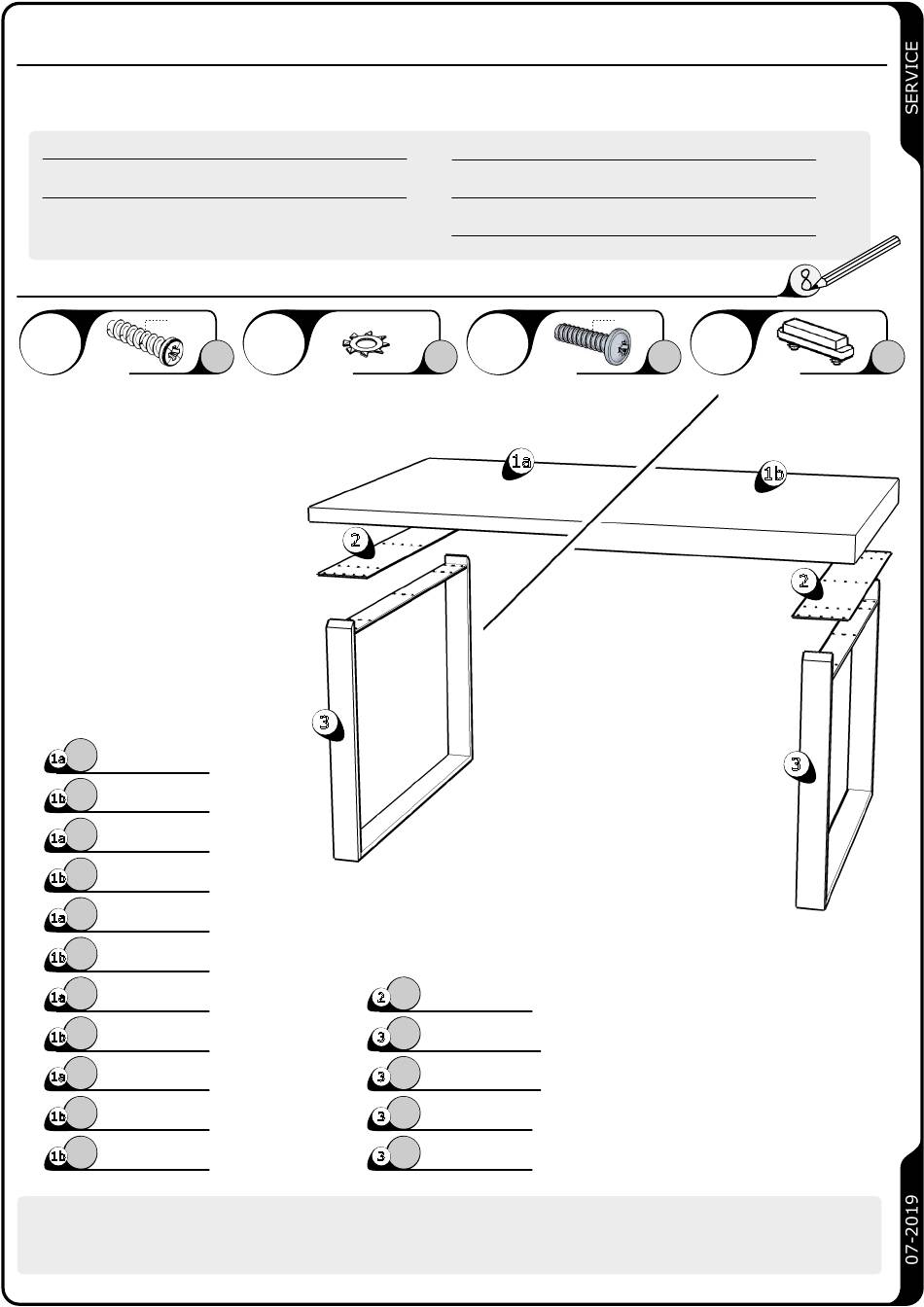 SERVICE

1a
1b
2
2
3
3

1a
1b
1a
1b
1a
1b
1a
1b
1a
1b
1b
2
3
3
3
3

07-2019