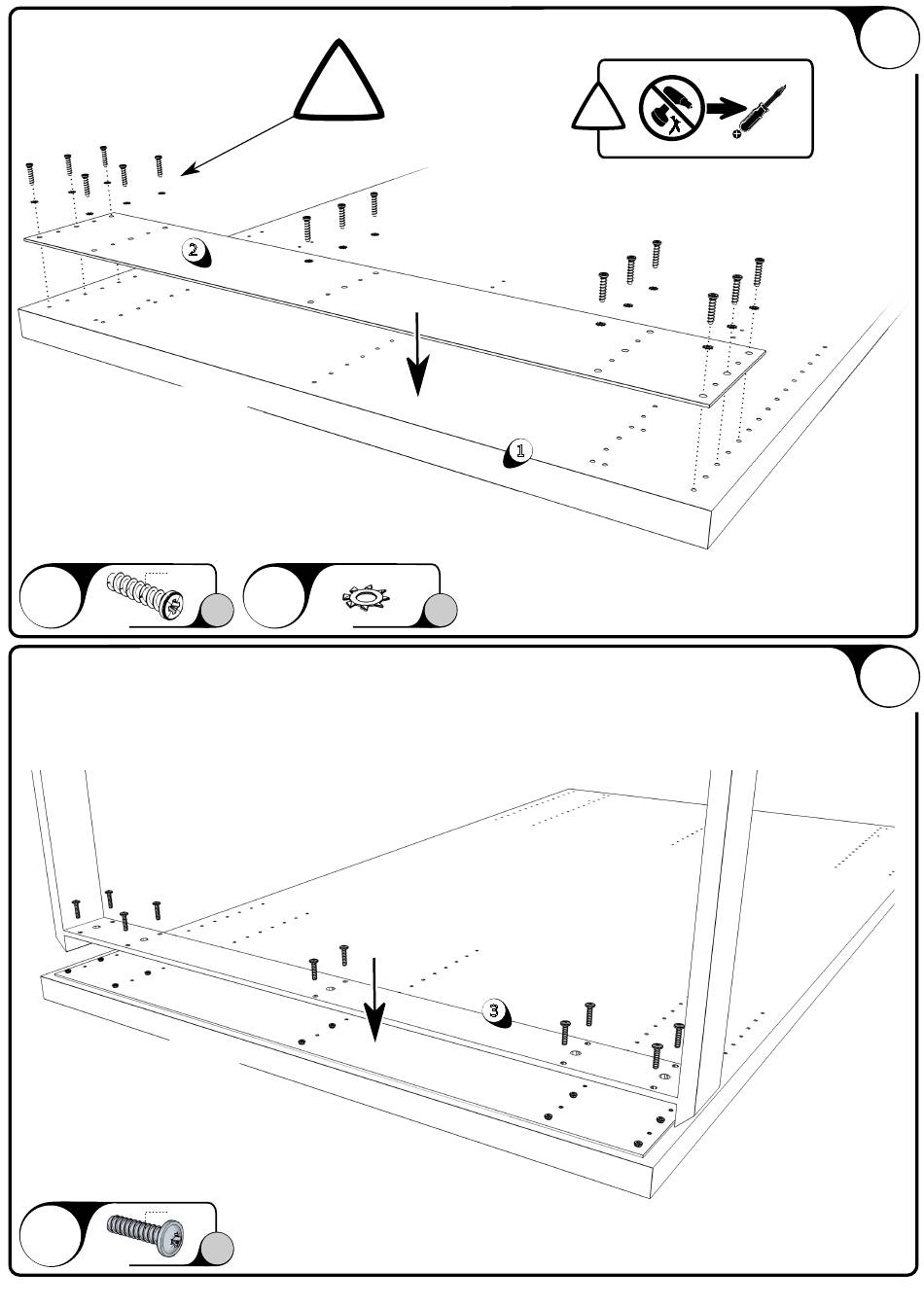 2

1

3