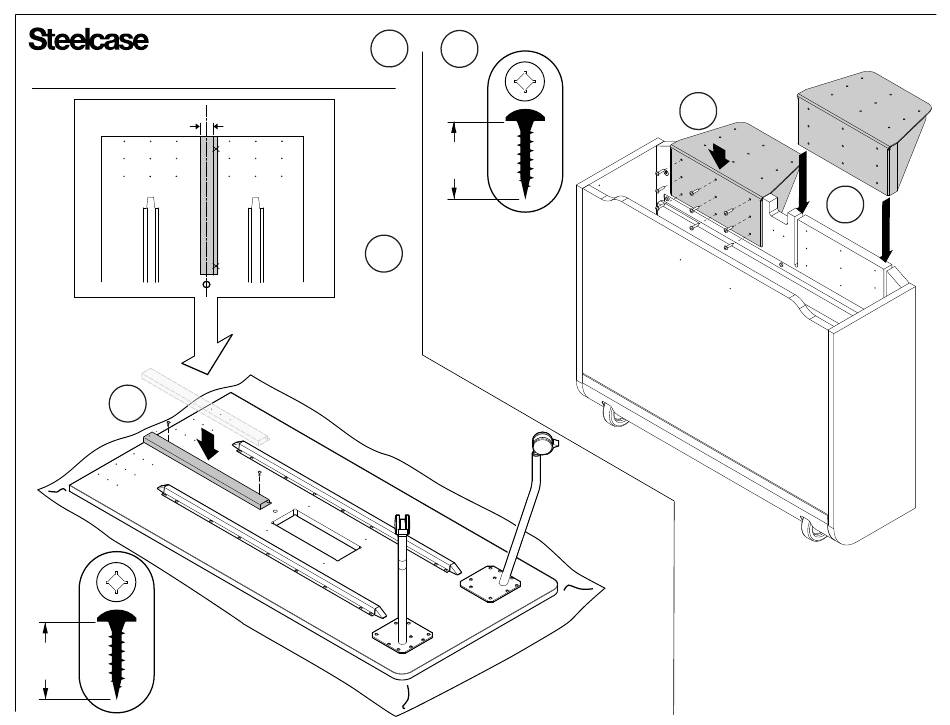 Steelcase