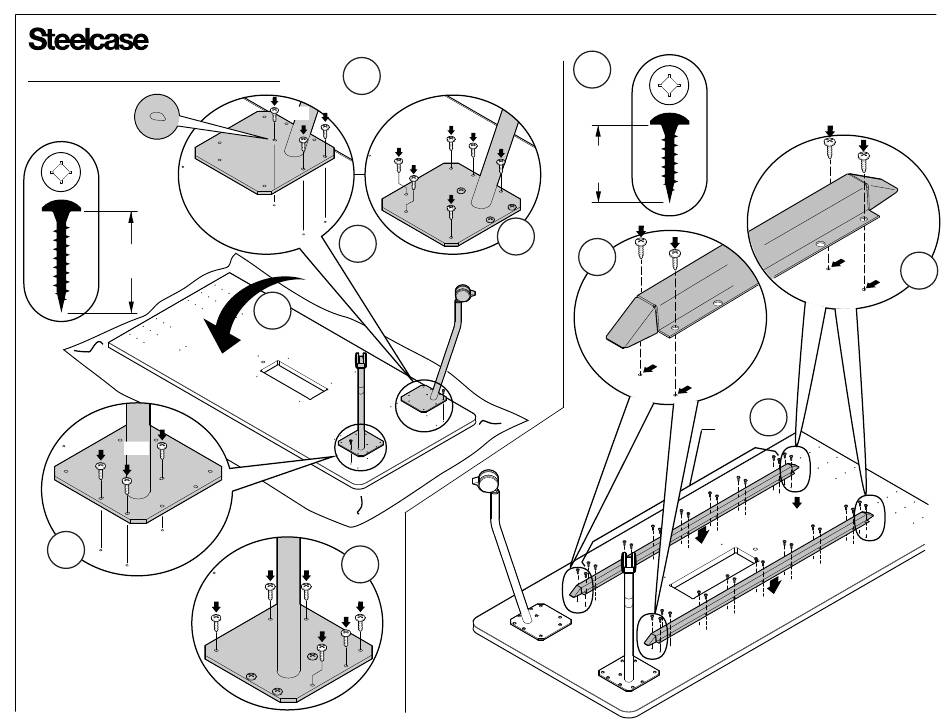 Steelcase