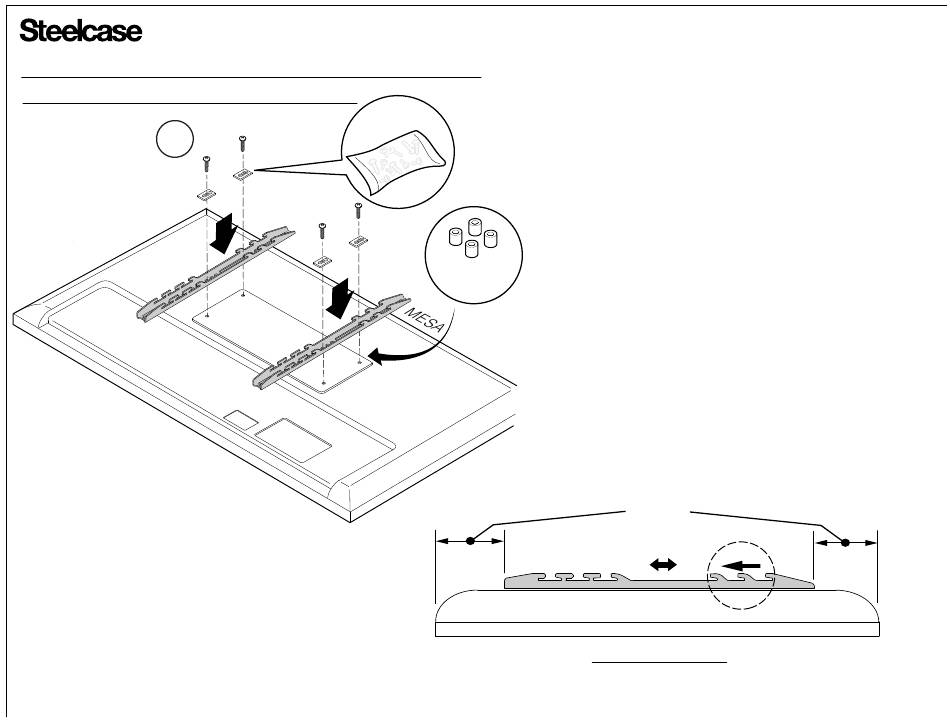 Steelcase

MESA