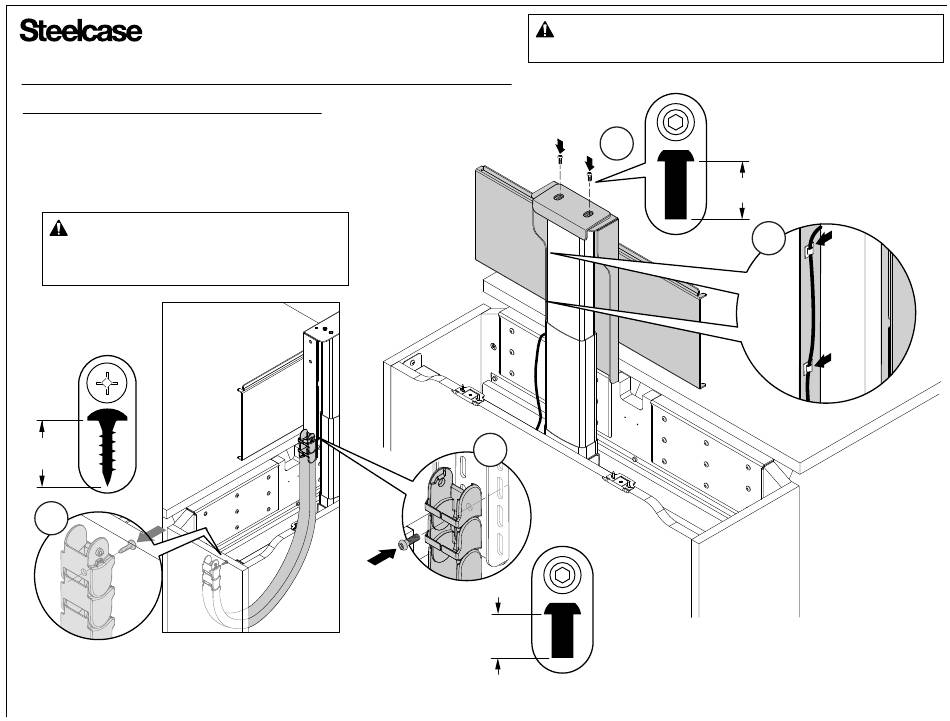 Steelcase