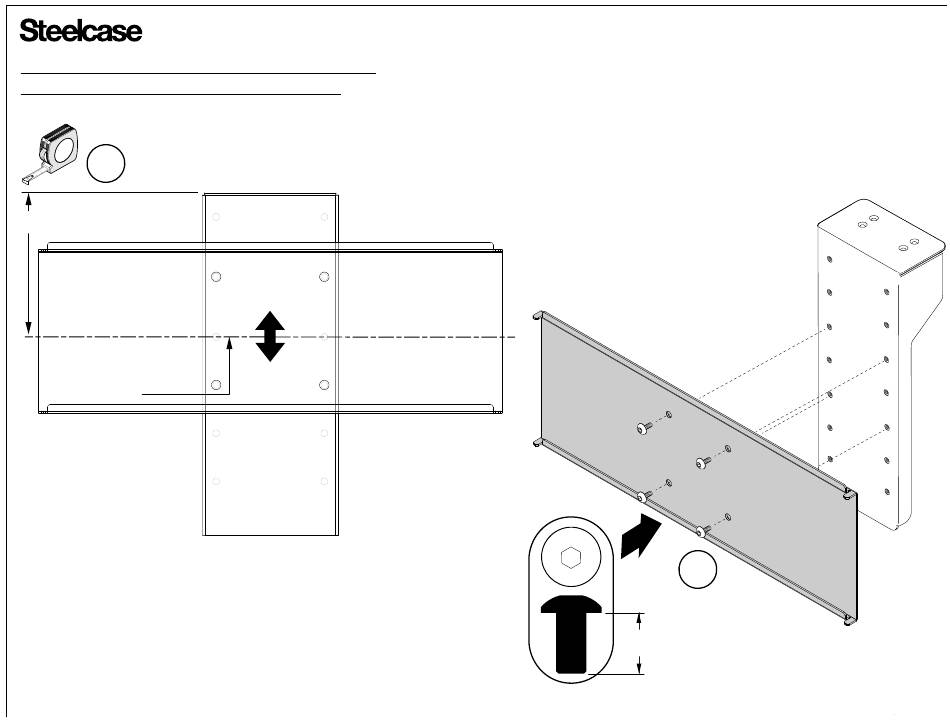 Steelcase