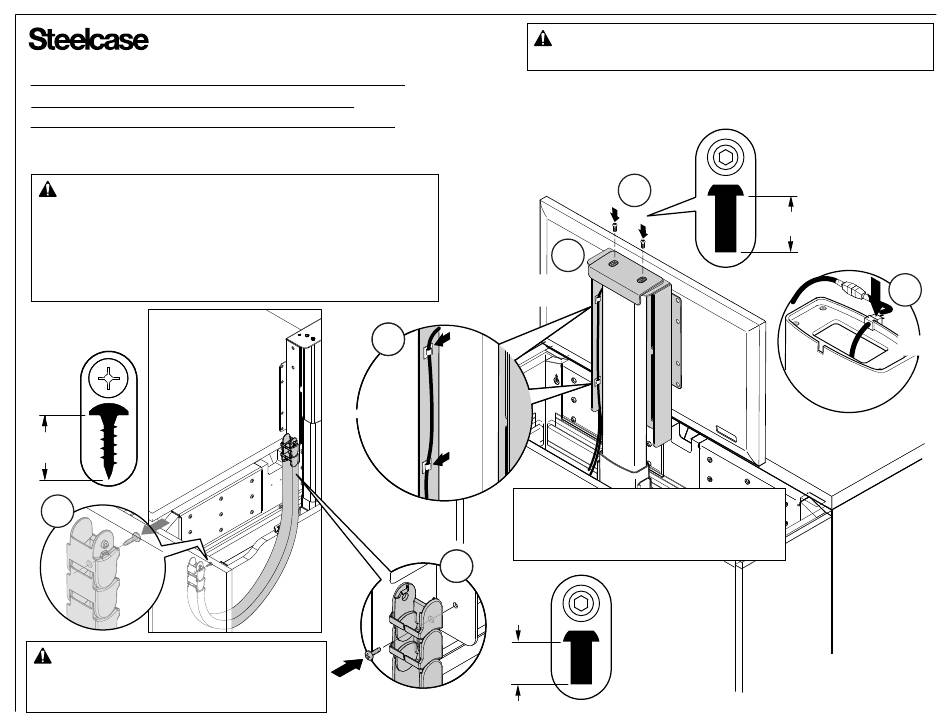 Steelcase