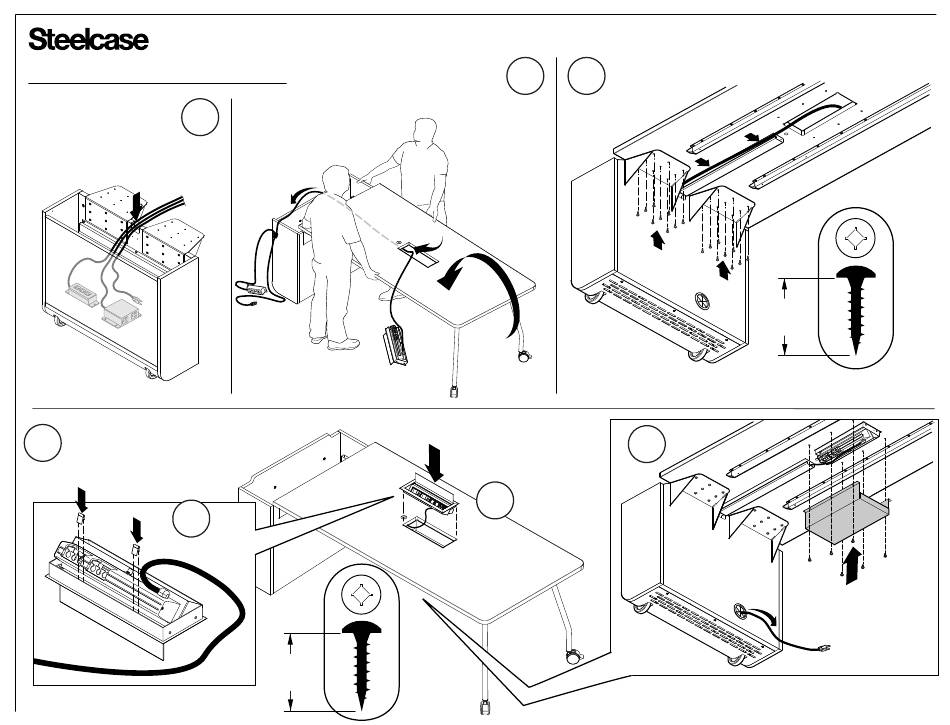 Steelcase