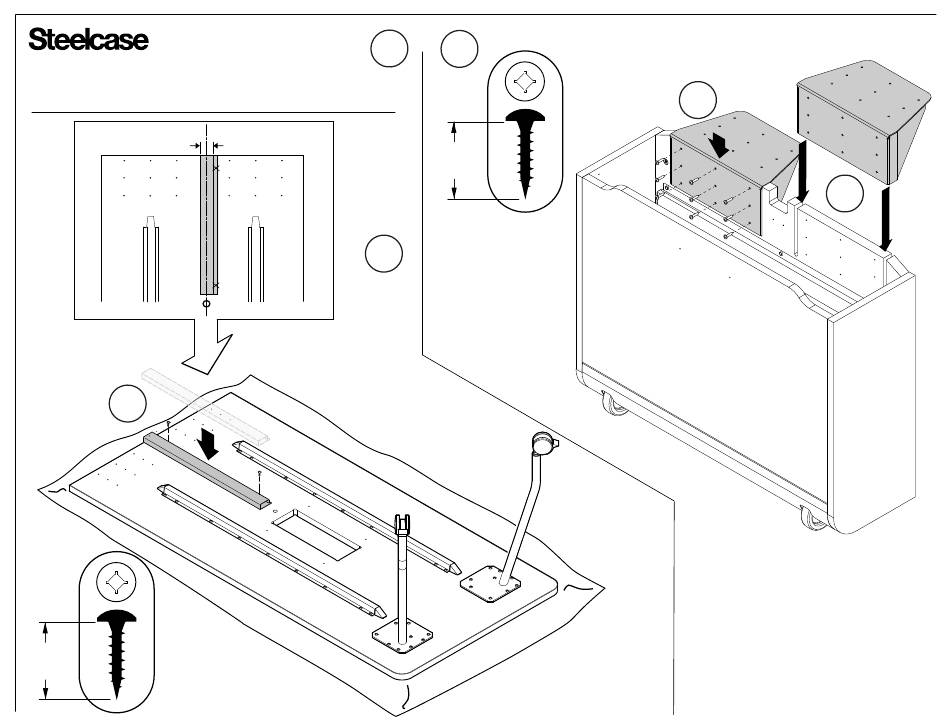 Steelcase