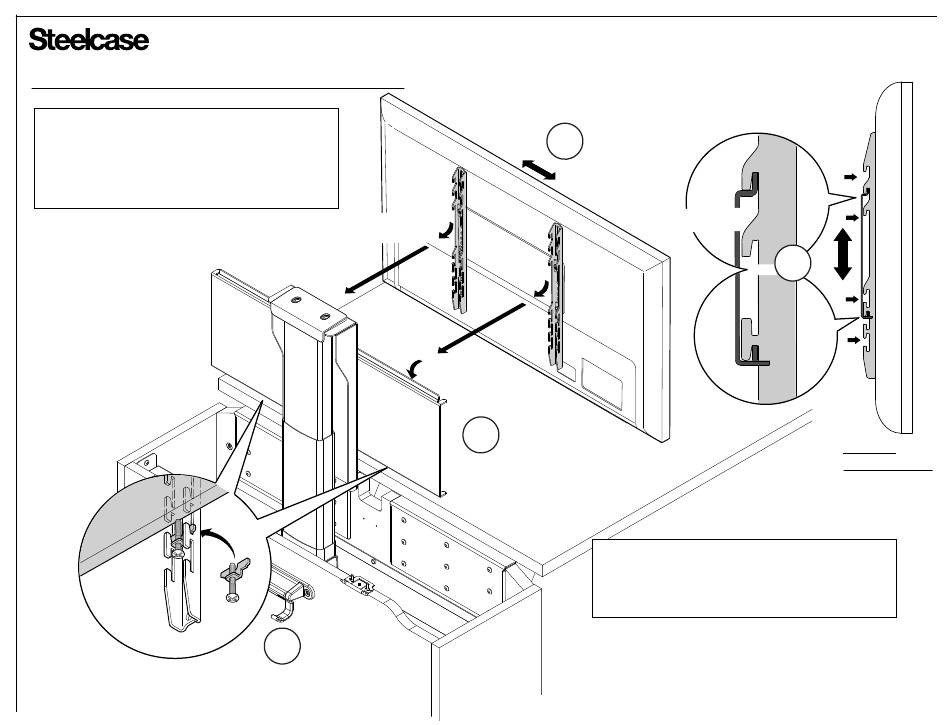 Steelcase