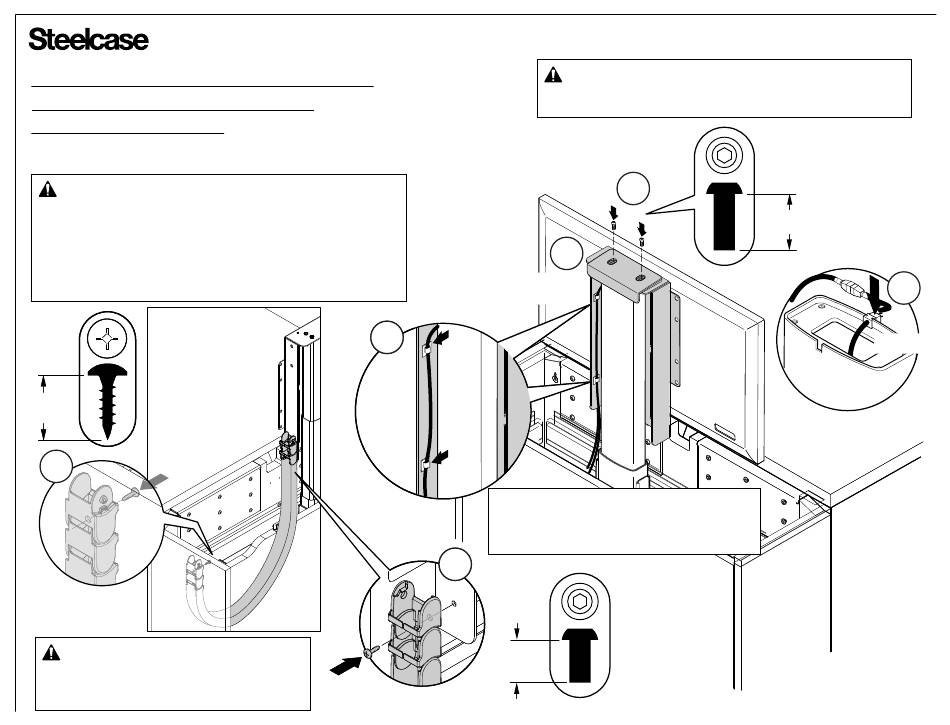 Steelcase