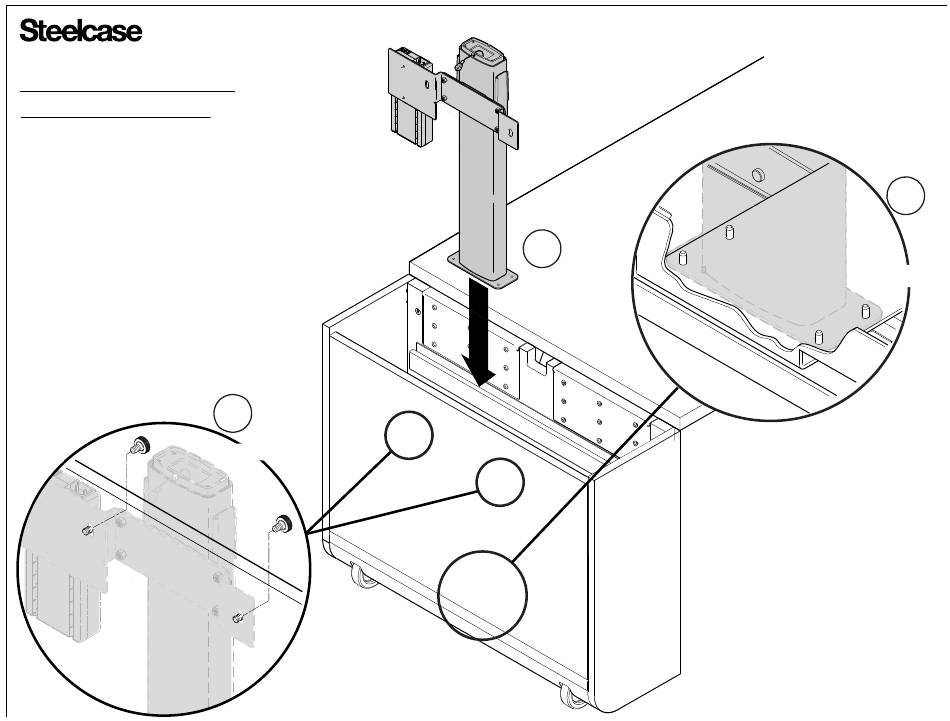 Steelcase