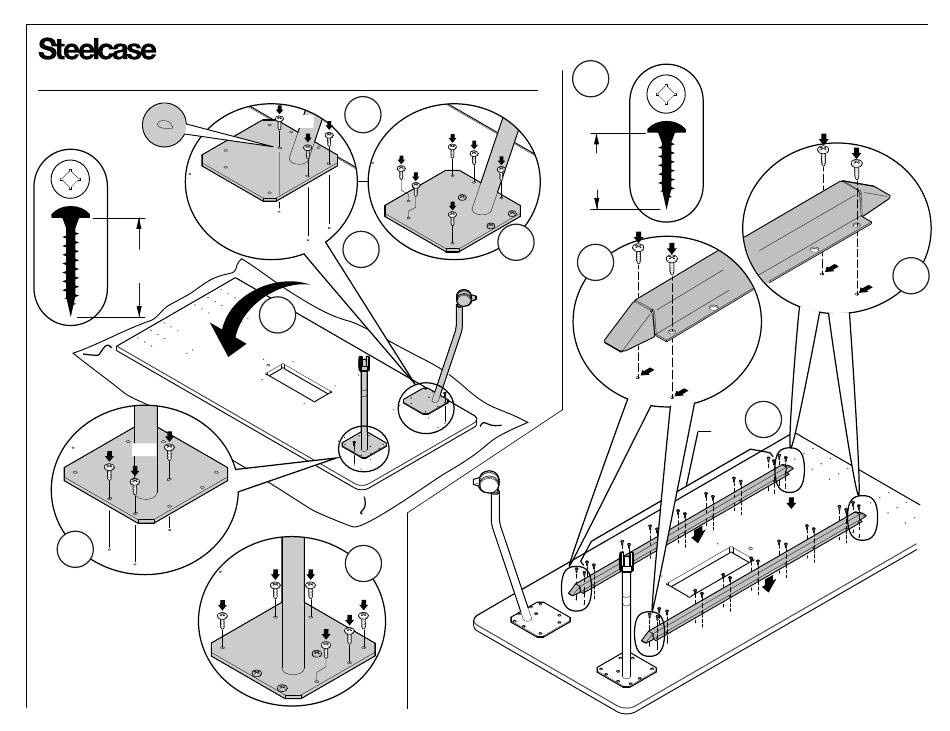 Steelcase