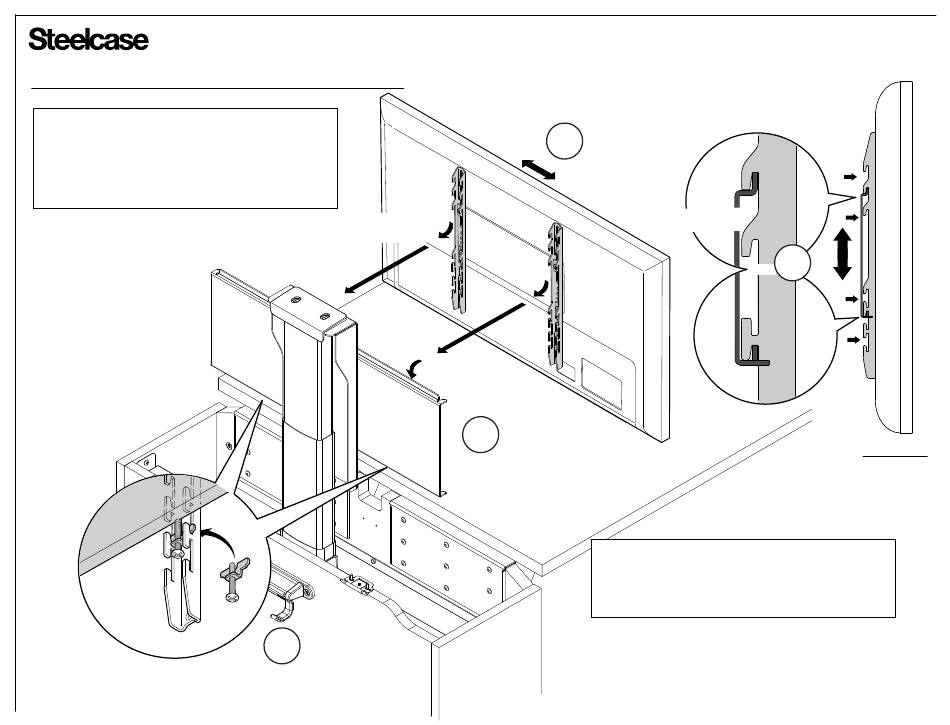 Steelcase