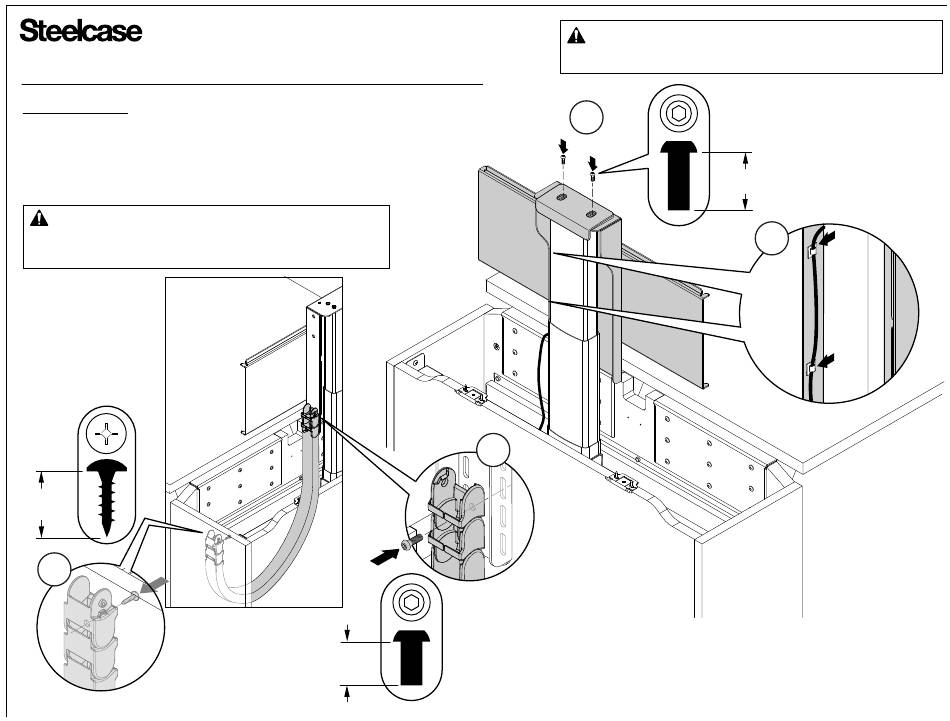 Steelcase