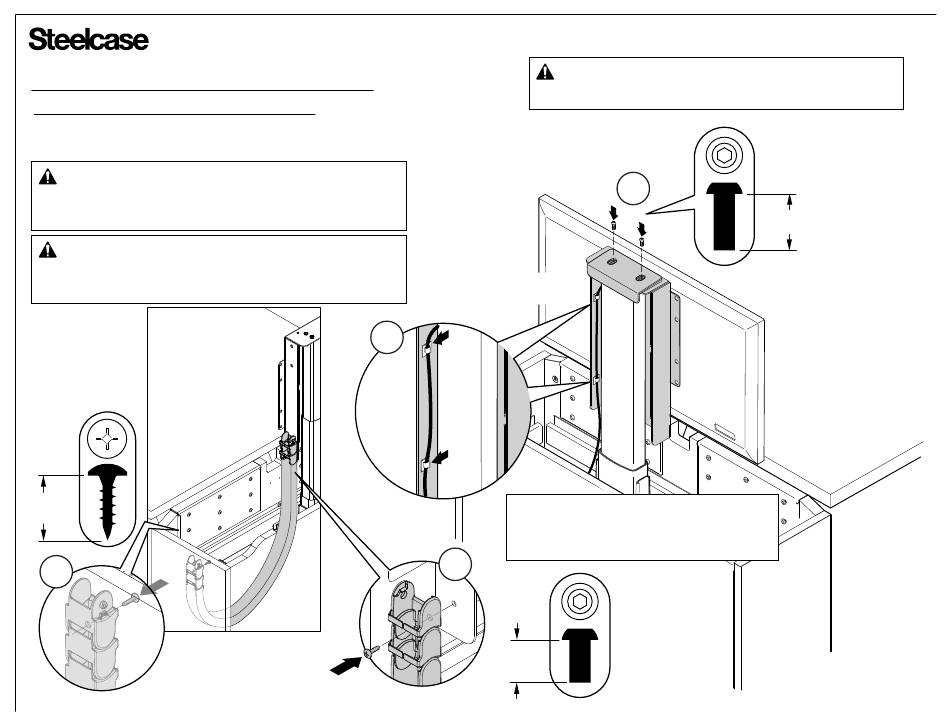 Steelcase