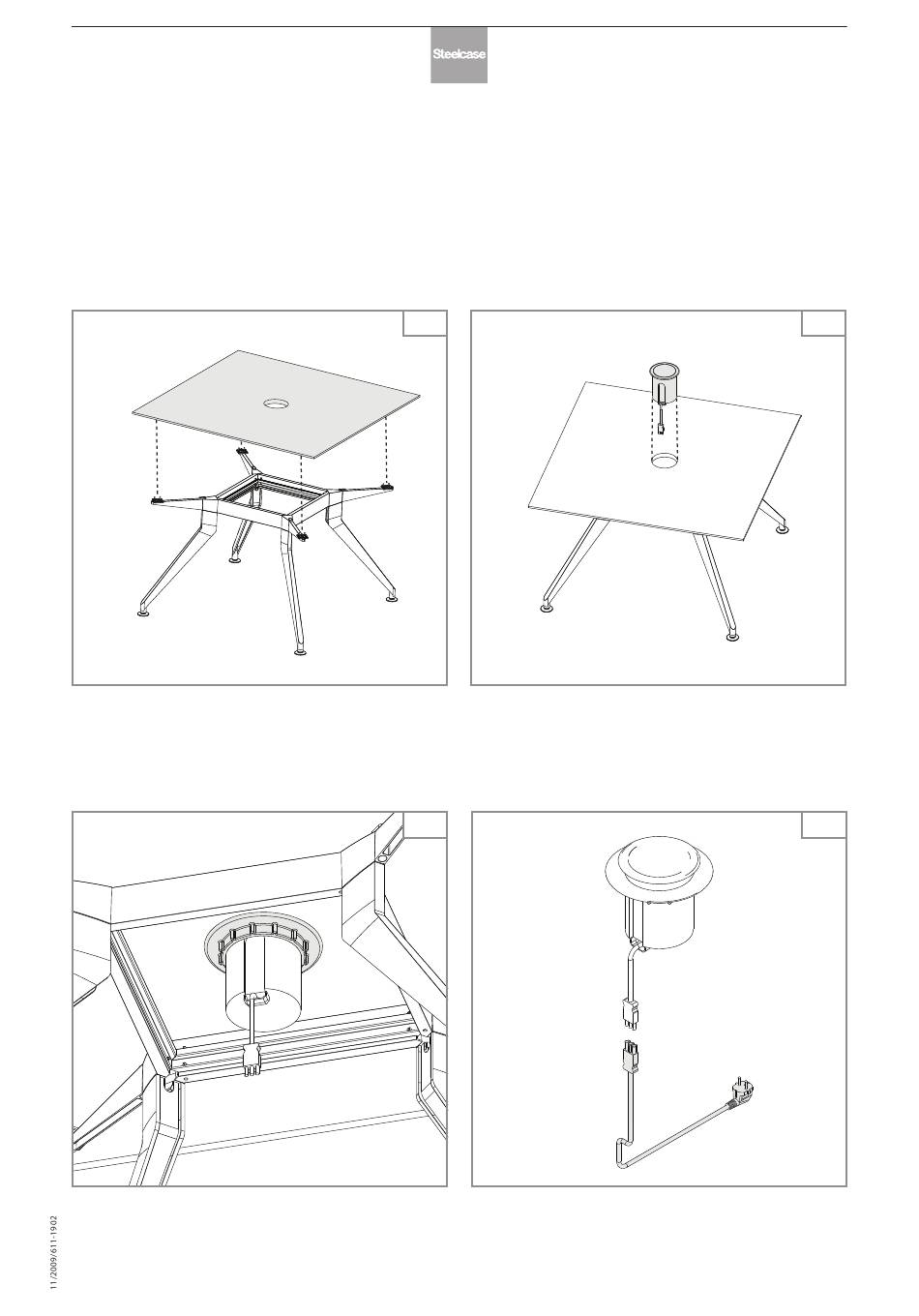 Steelcase

11/2009/611-1902