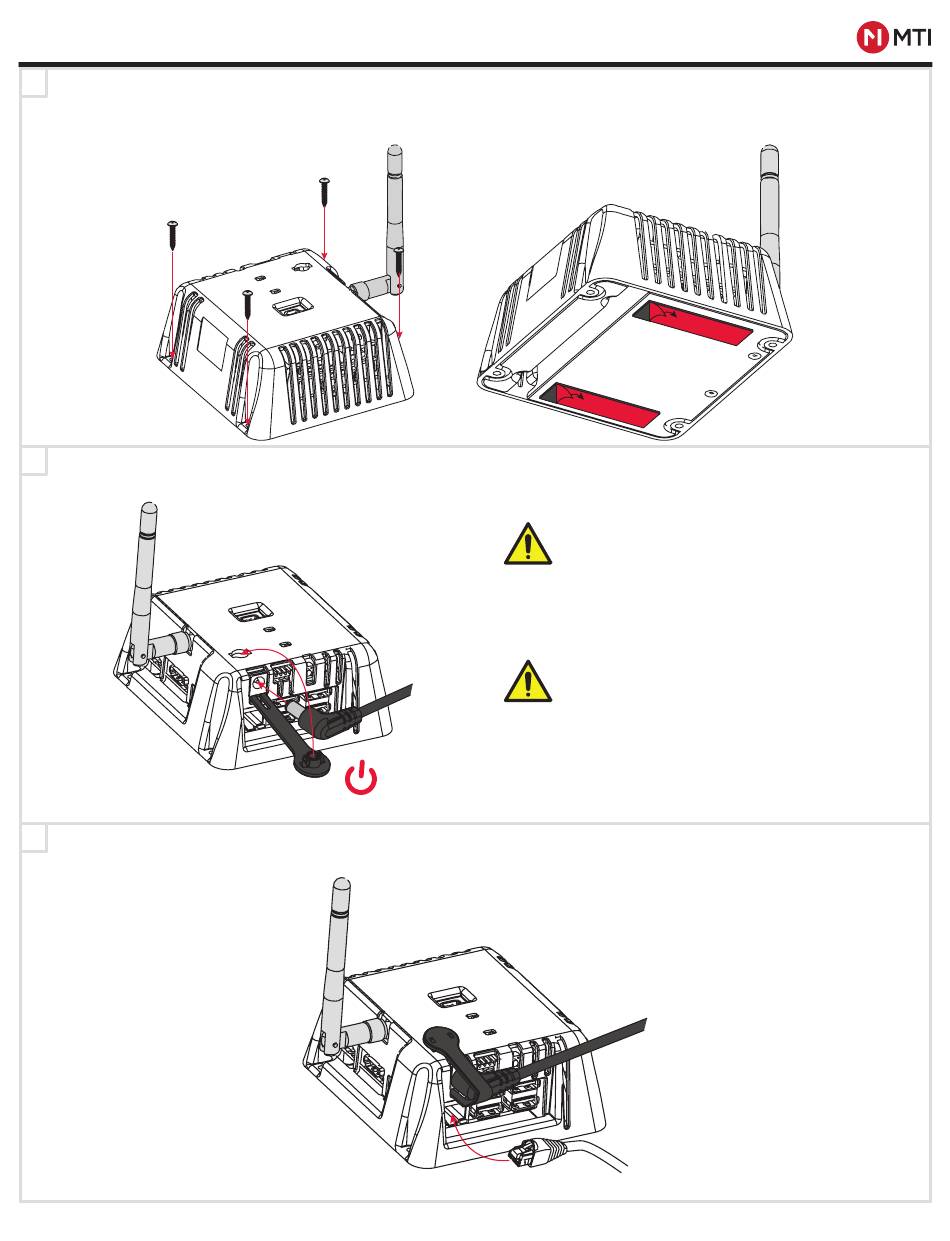 MTI