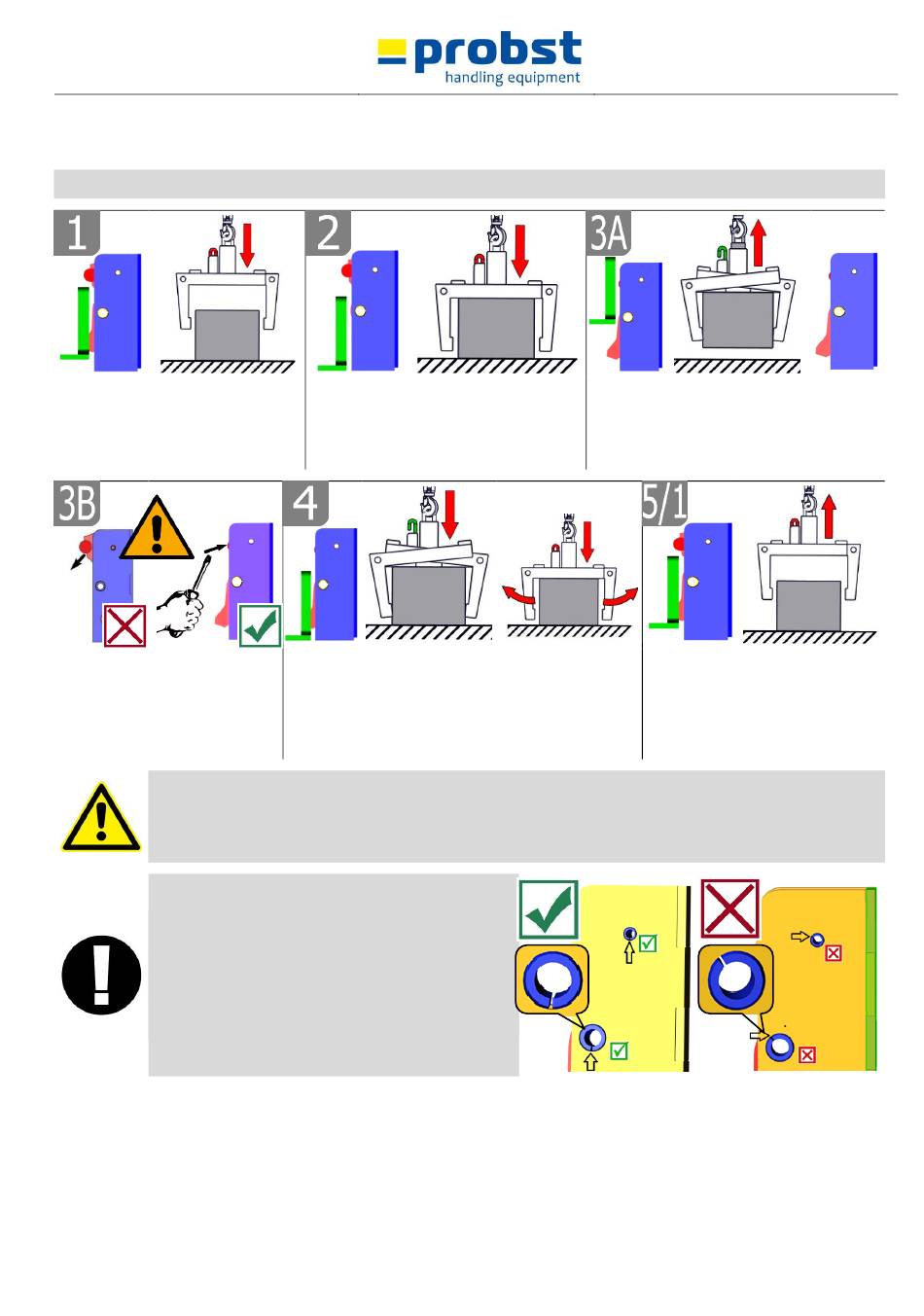 probst
handling equipment

1

2

3A

3B

4

5/1