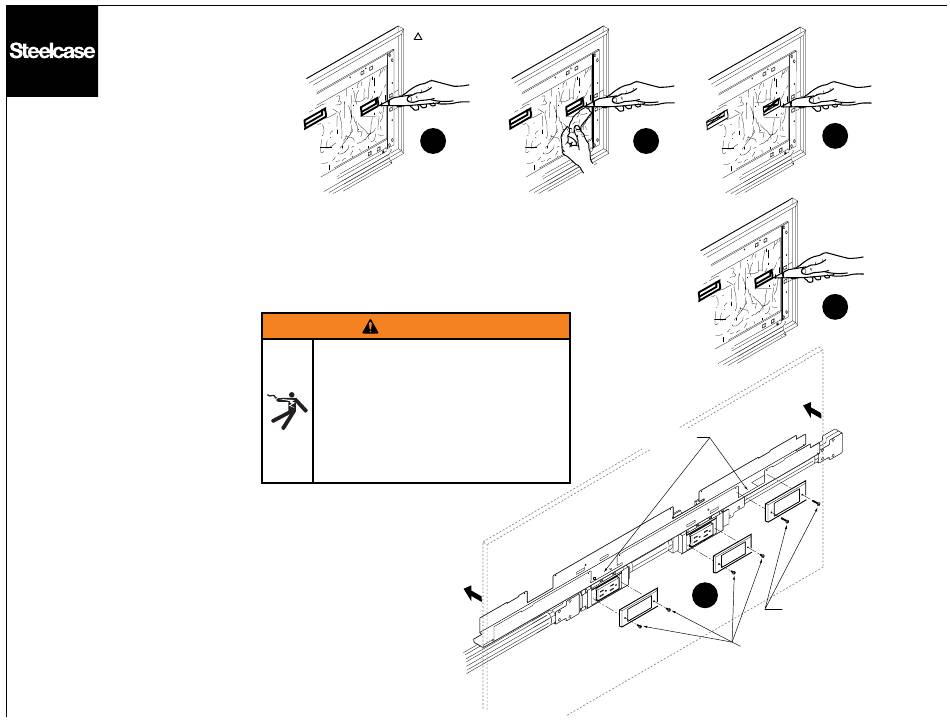 Steelcase