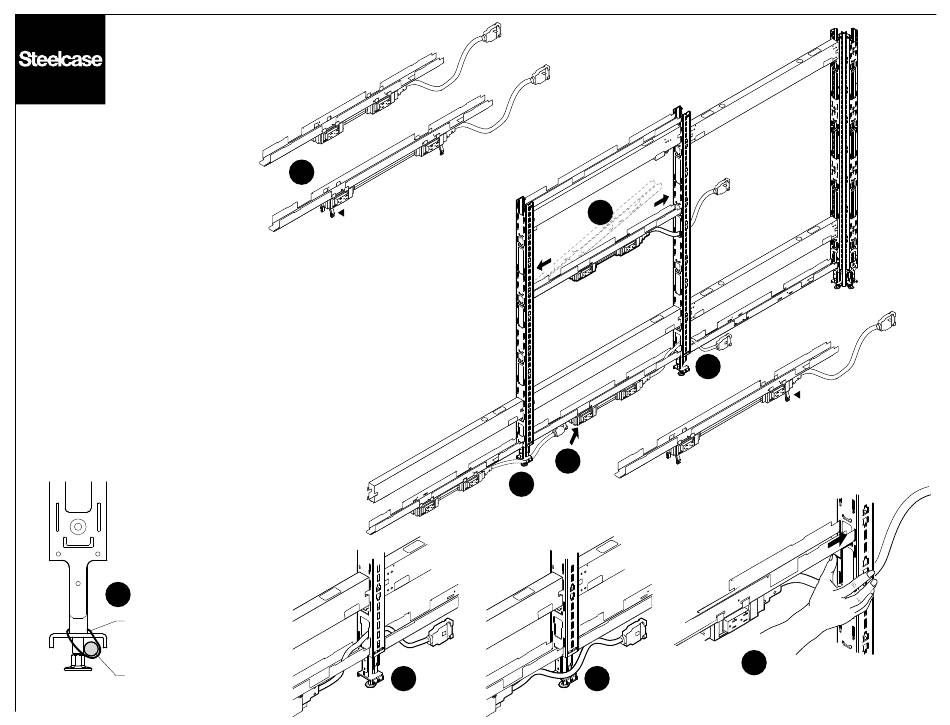 Steelcase