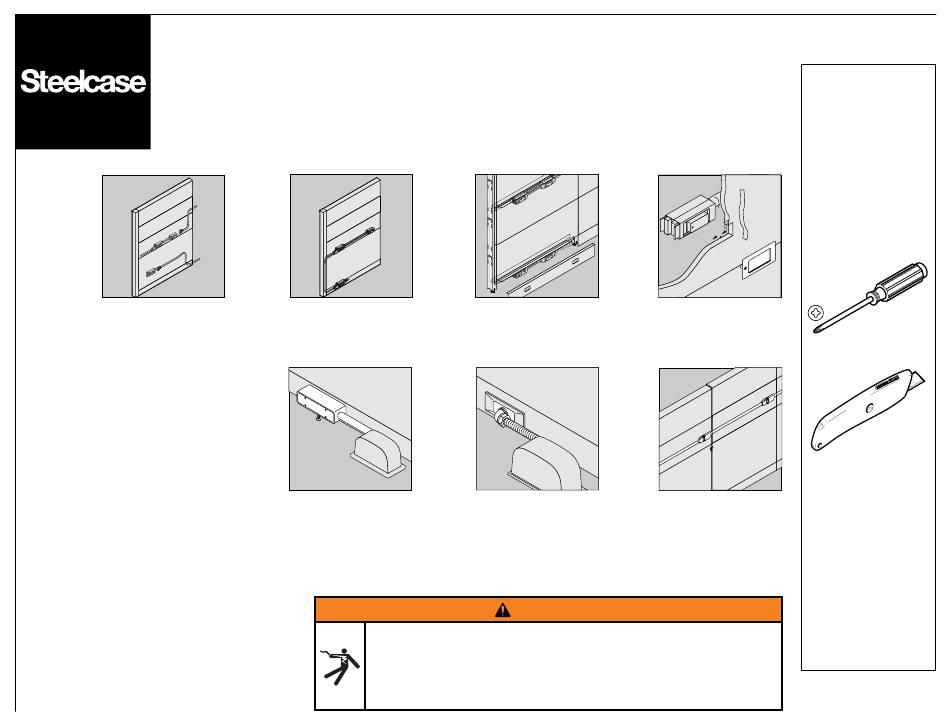 Steelcase