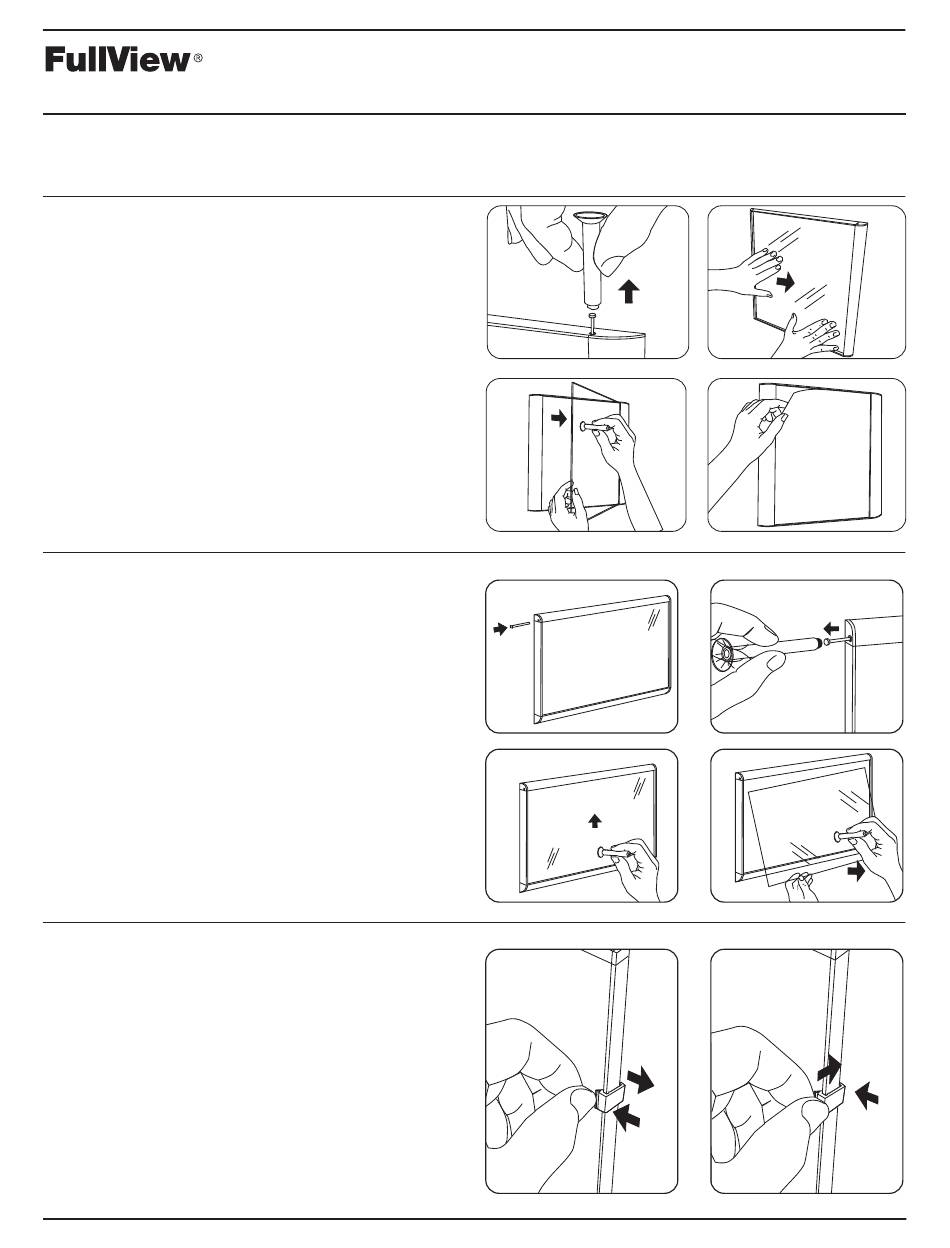 FullView®