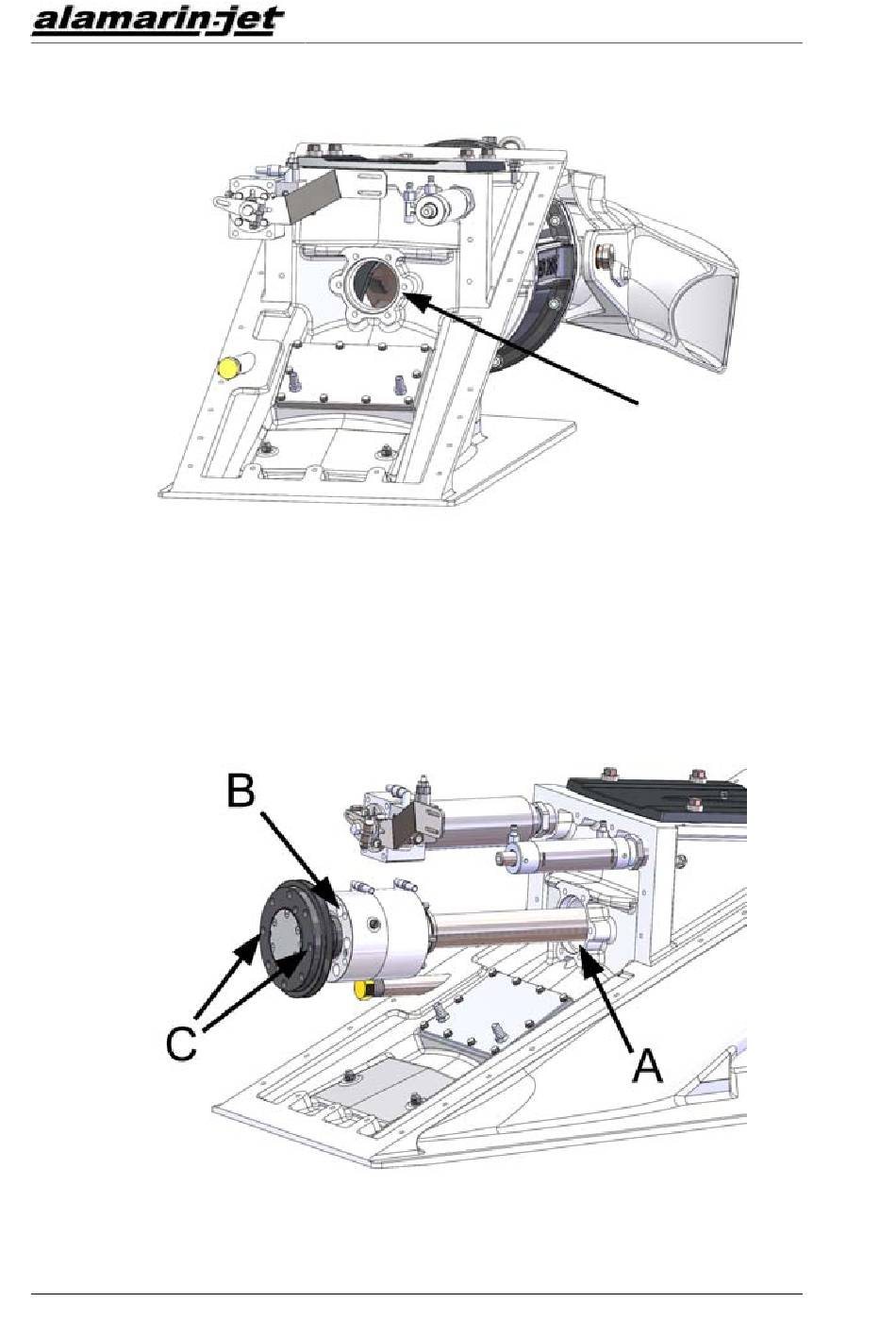 alamarin-jet

B

C

A