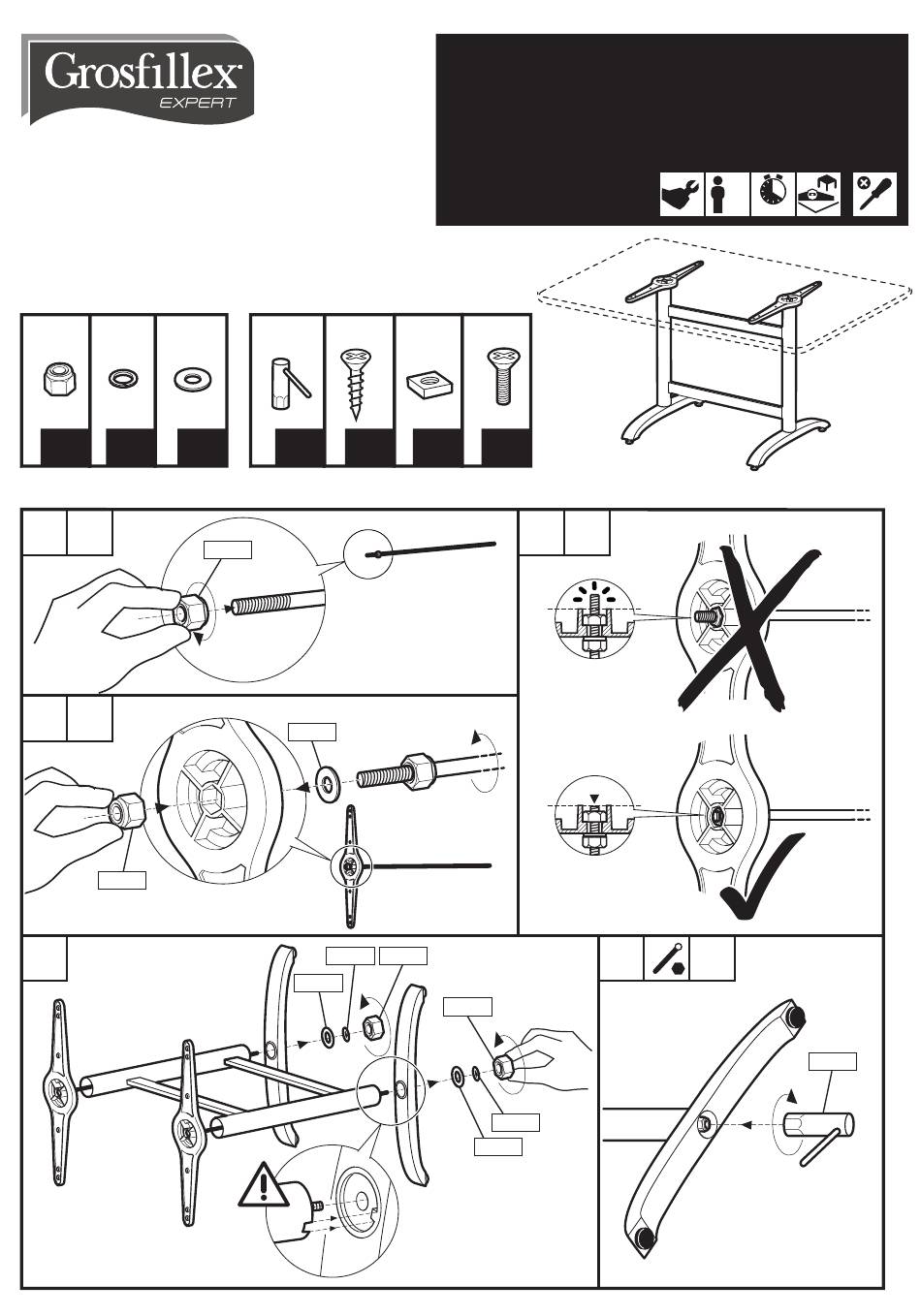 Grosfillex
EXPERT