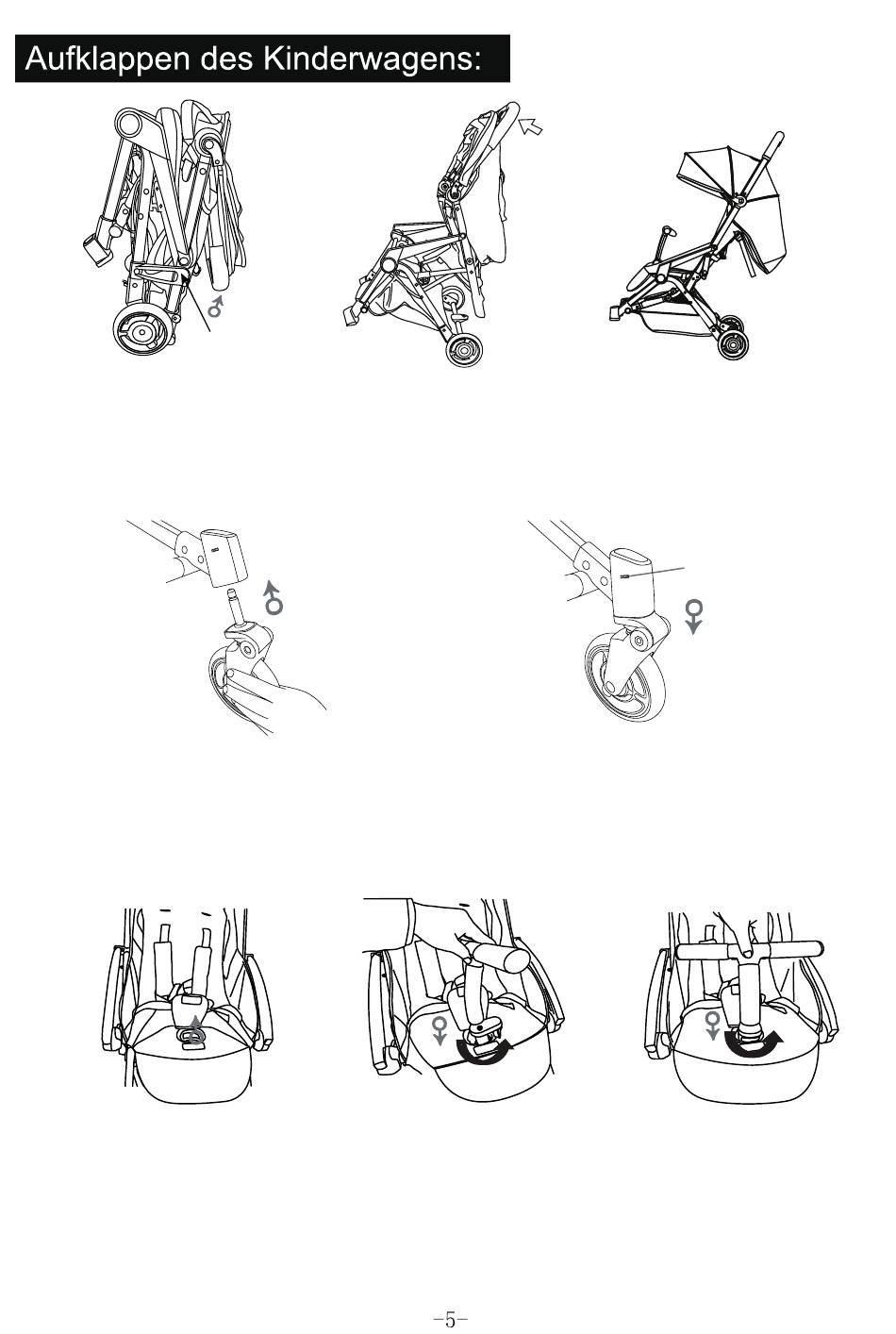 Aufklappen des Kinderwagens:

-5-