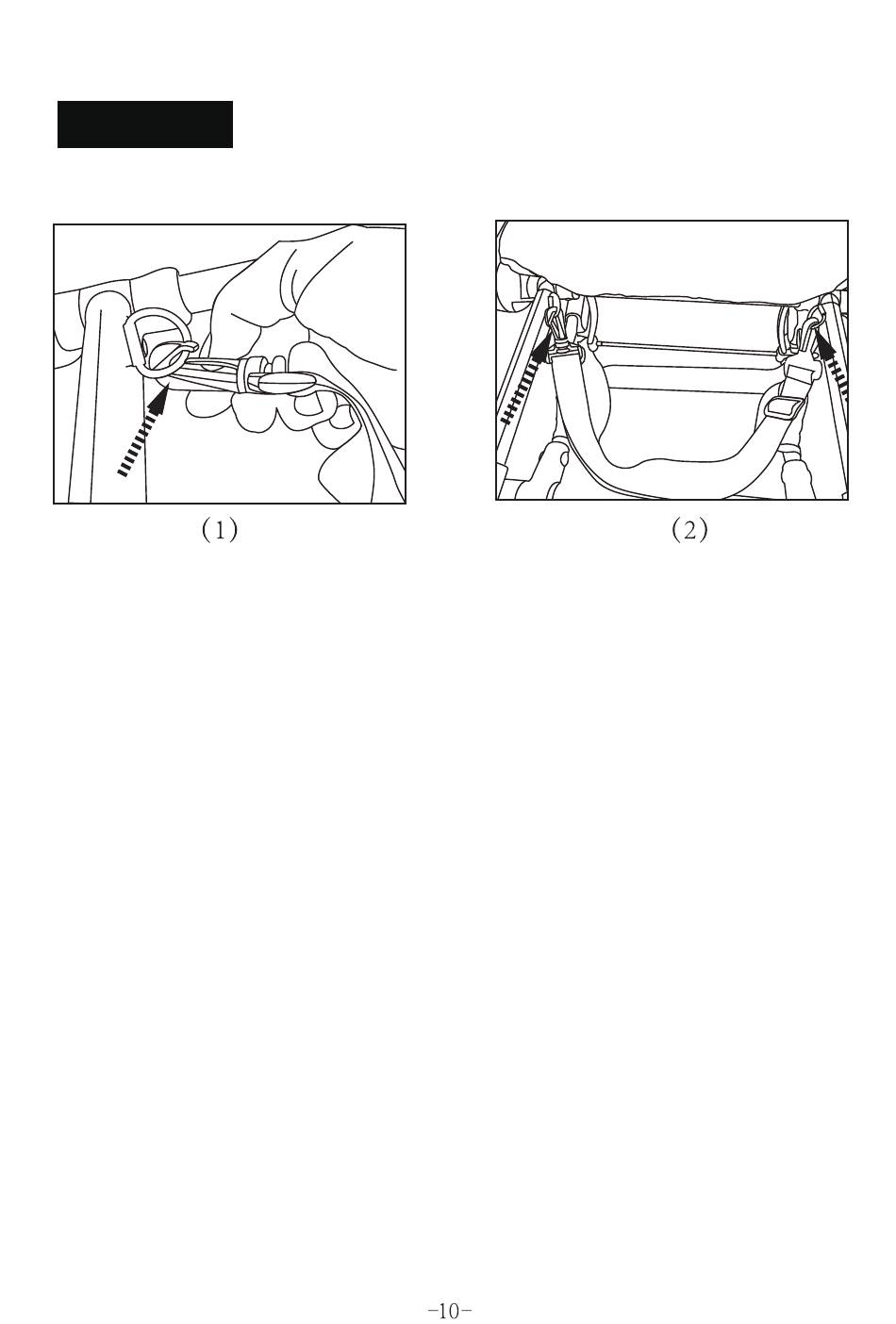 (1)

(2)

-10-