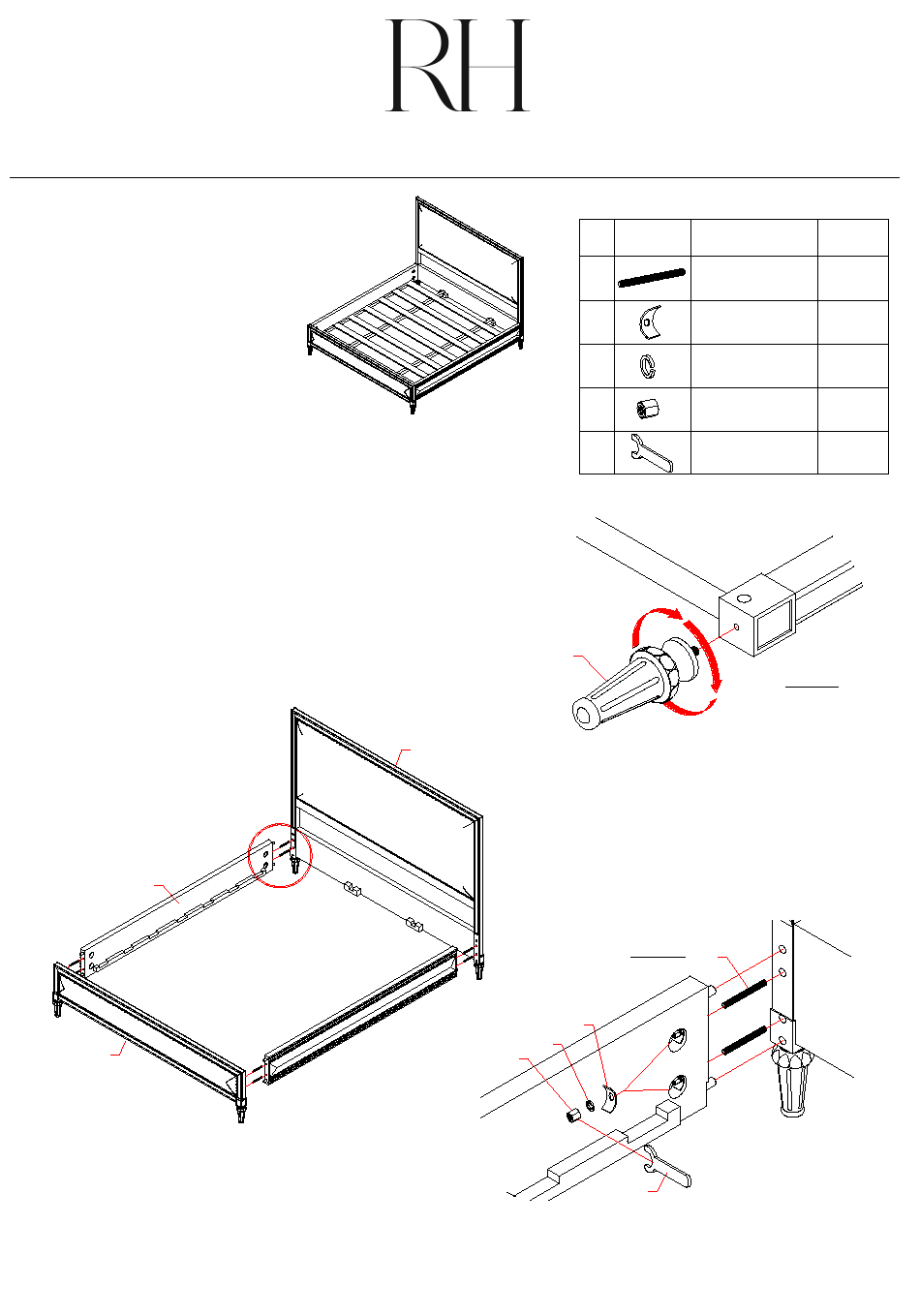 RH