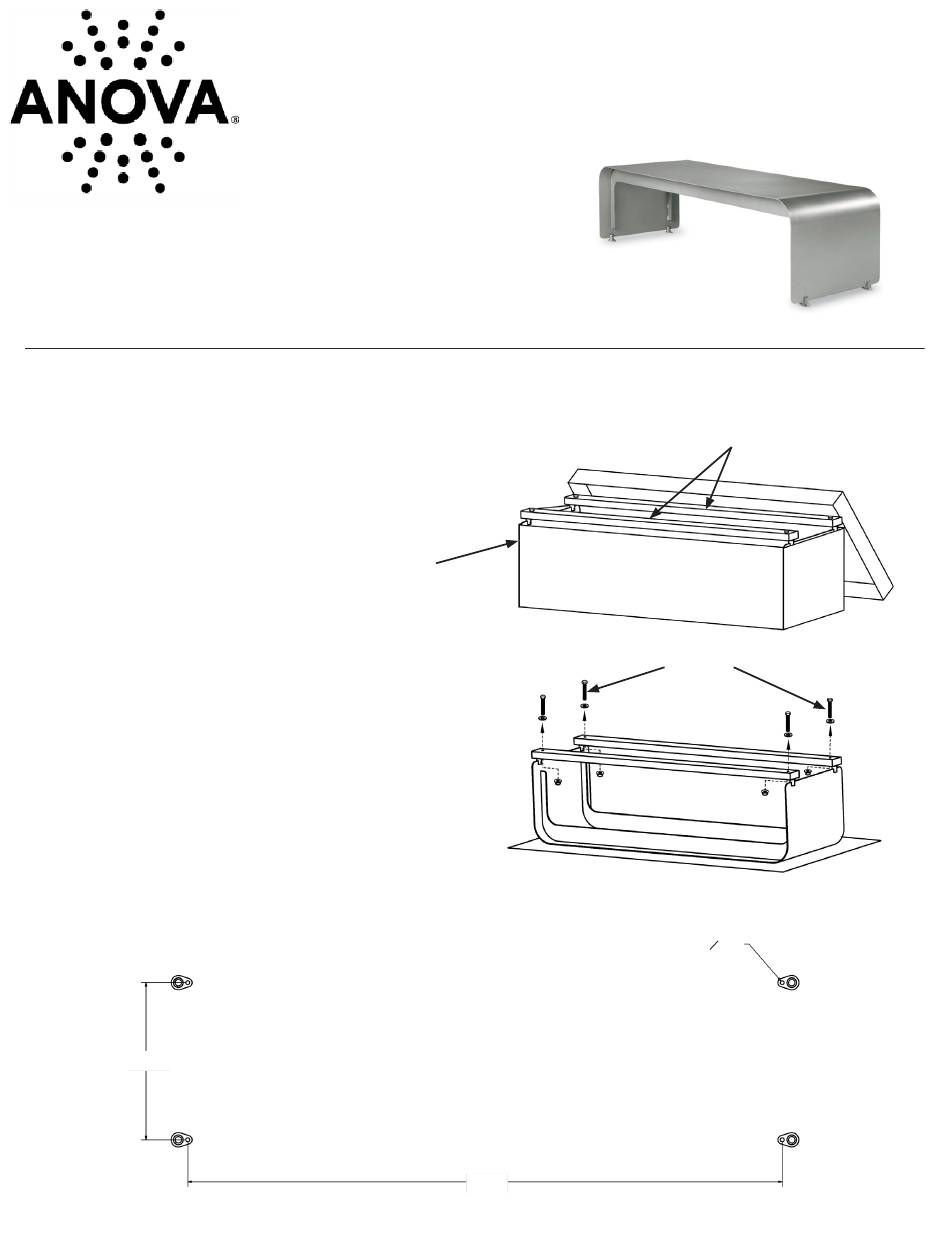 ANOVA®