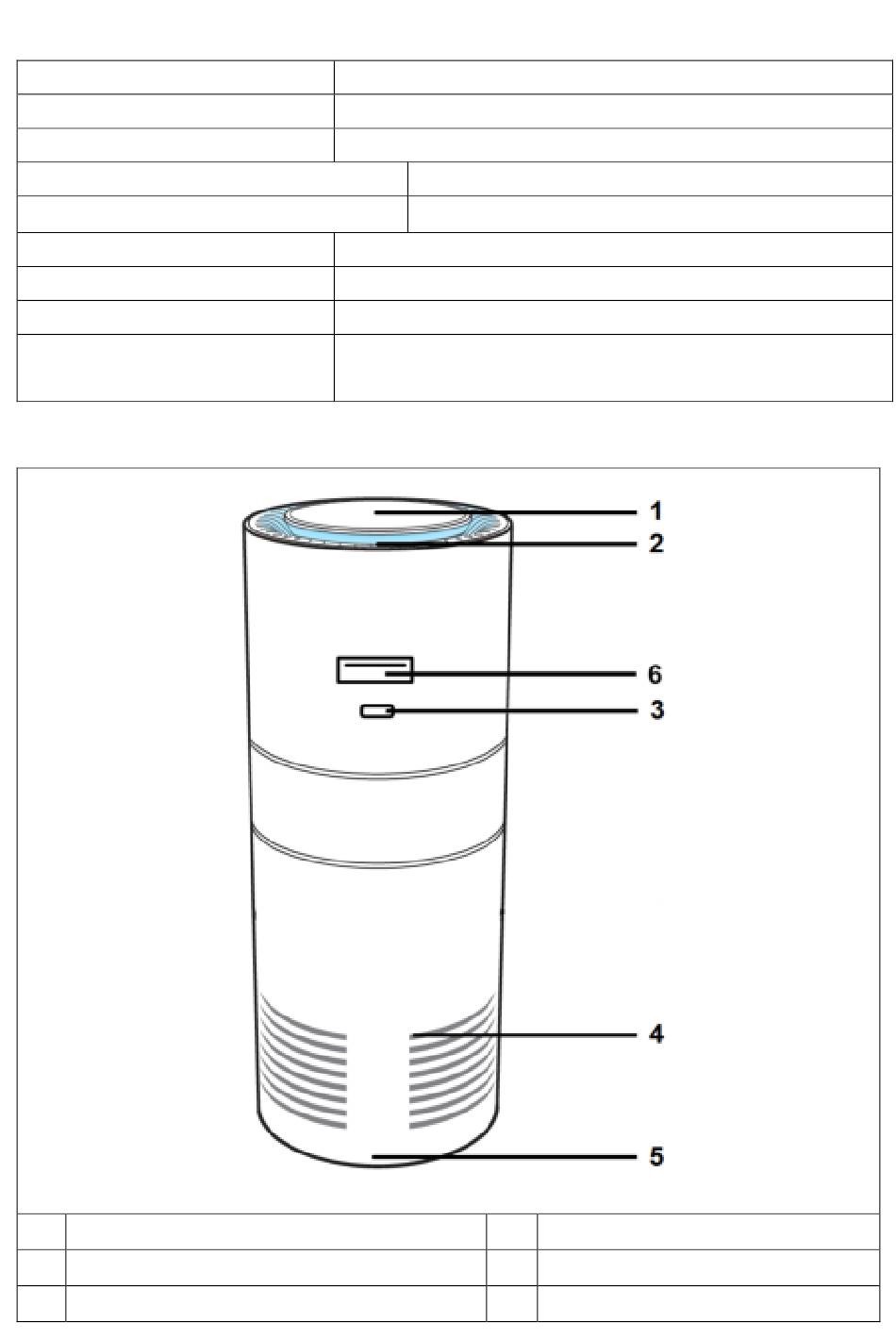 1
2
6
3
4
5