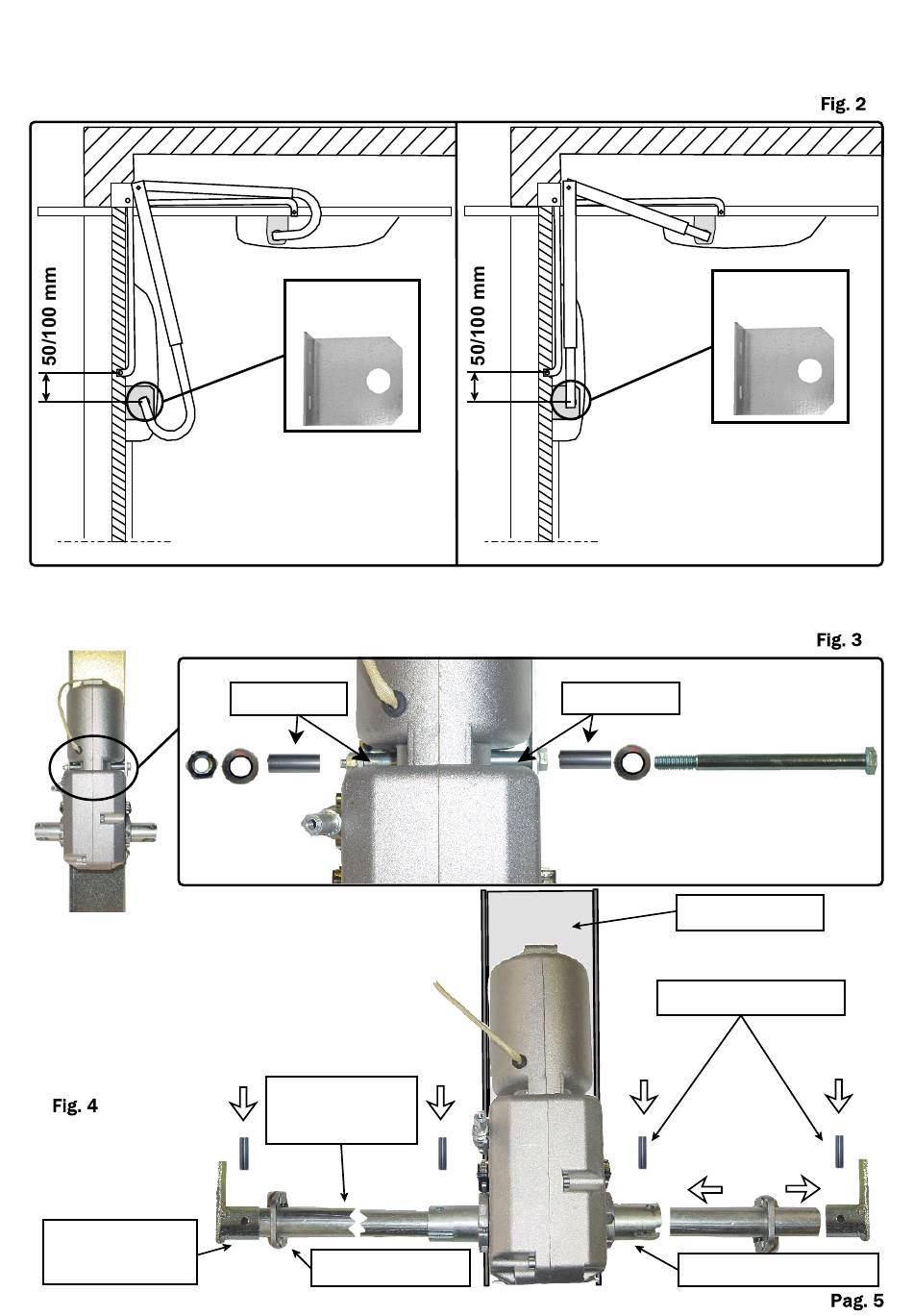 Fig. 2

50/100 mm

50/100 mm

Fig. 3

Fig. 4

Pag. 5