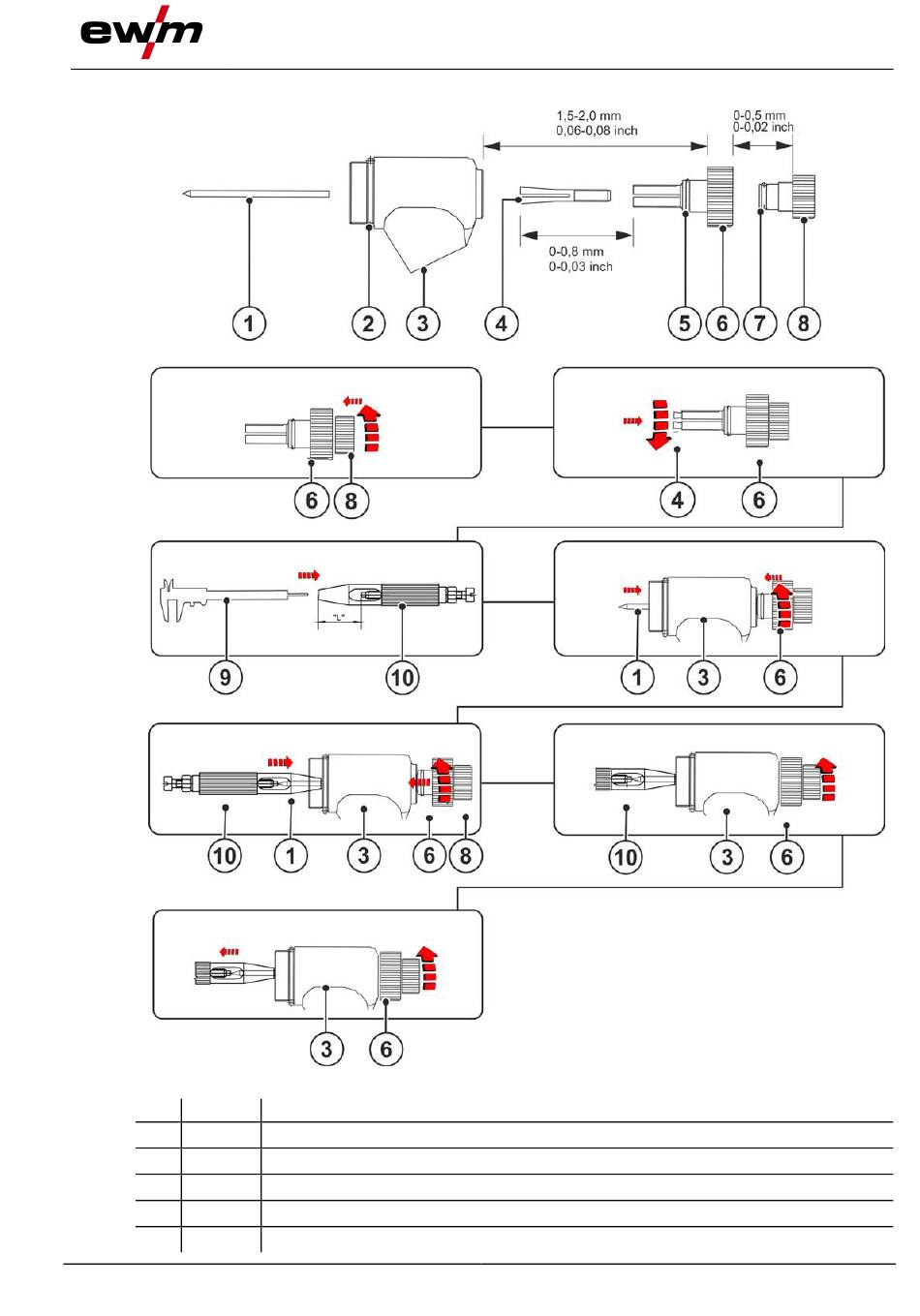 ewm

1,5-2,0 mm
0,06-0,08 inch

0-0,5 mm
0-0,02 inch

0-0,8 mm
0-0,03 inch

1 2 3 4 5 6 7 8

6 8

4 6

"L"

9 10

1 3 6

10 1 3 6 8

10 3 6

3 6