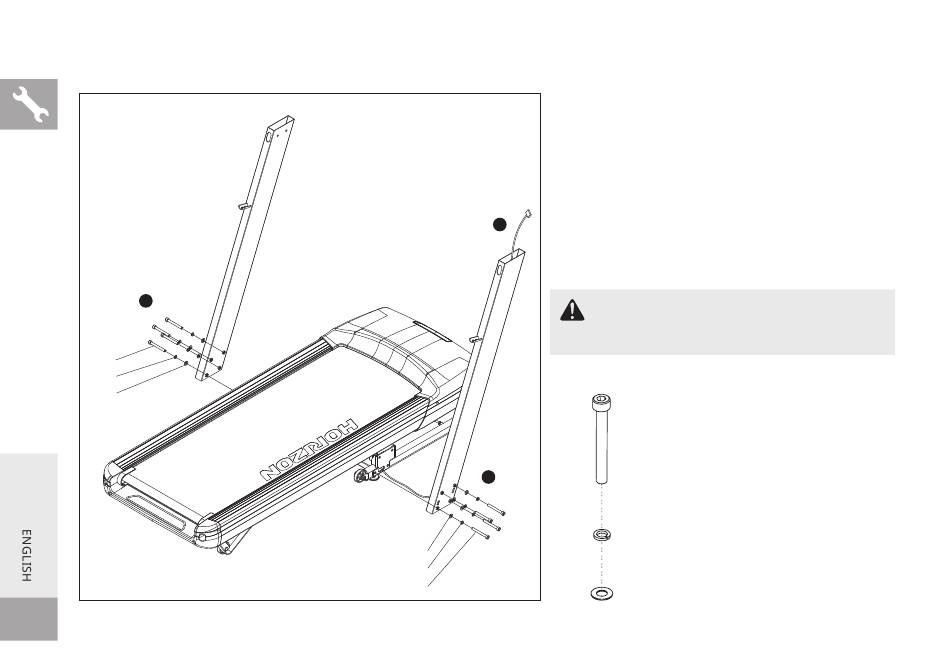 HORIZON

ENGLISH