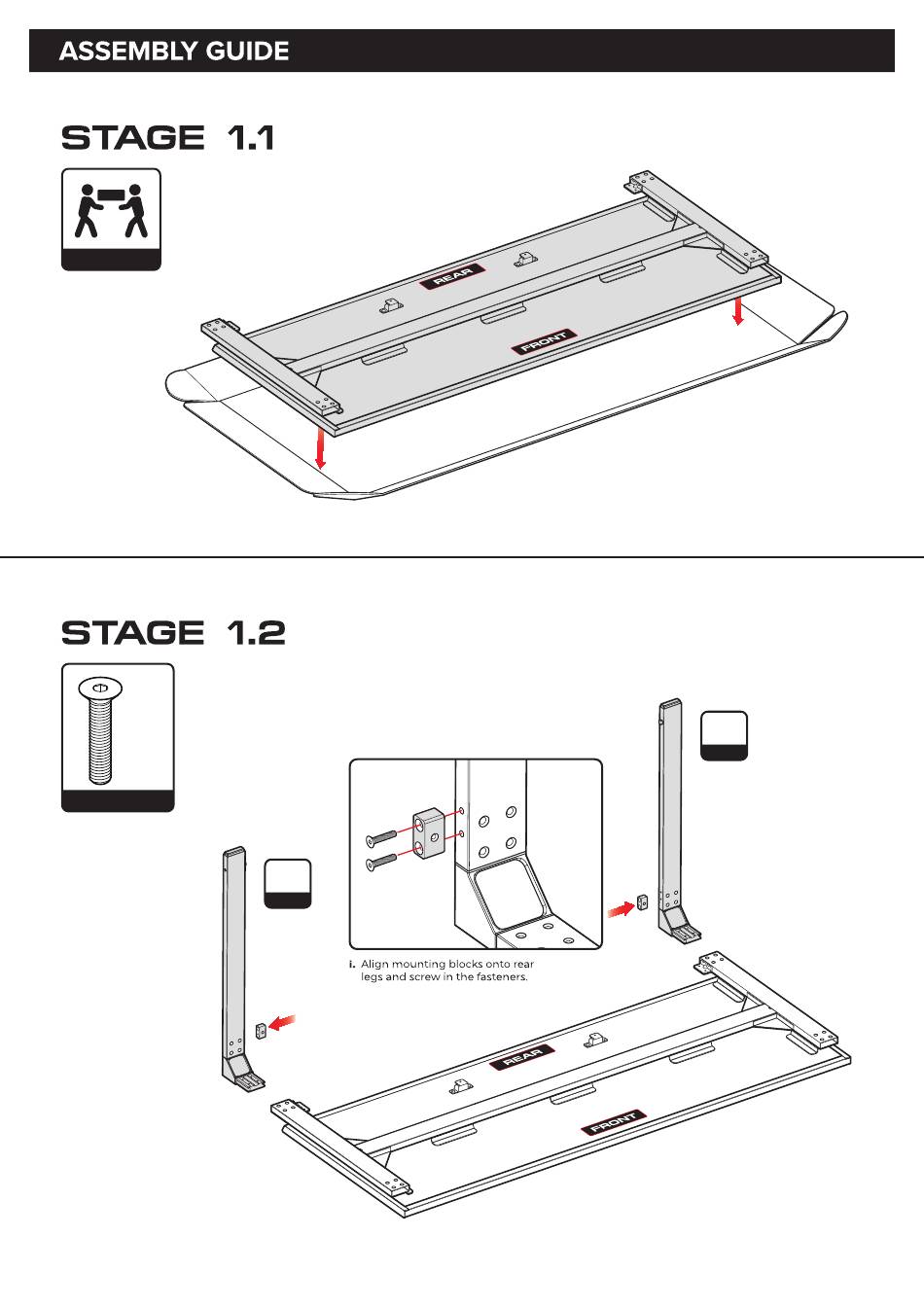 ASSEMBLY GUIDE

STAGE 1.1

REAR

FRONT

STAGE 1.2

i. Align mounting blocks onto rear legs and screw in the fasteners.

REAR

FRONT