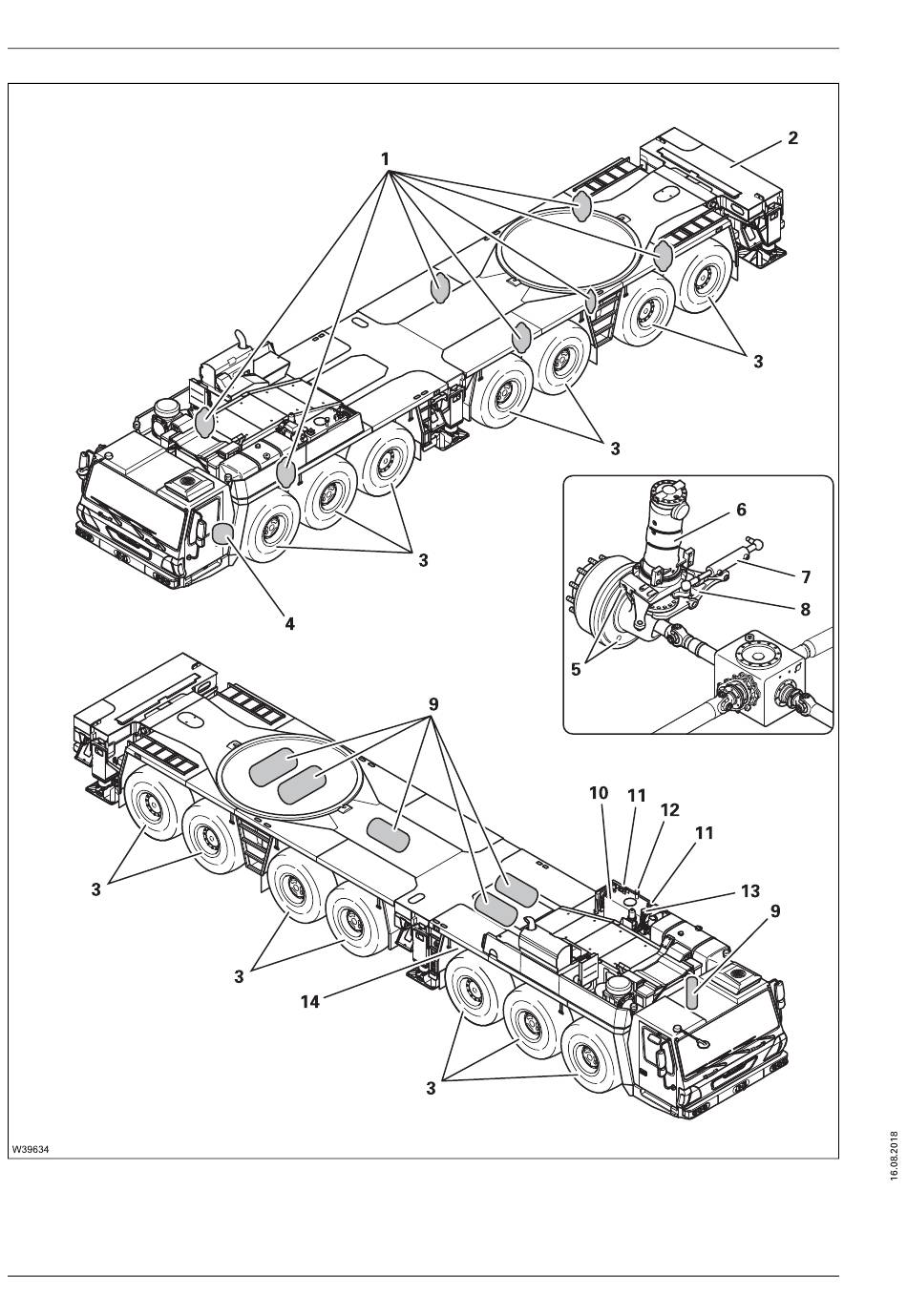 1
2
3
3
3
4
6
7
8
5
9
10
11
12
11
13
9
3
3
14
3
W39634
16.08.2018