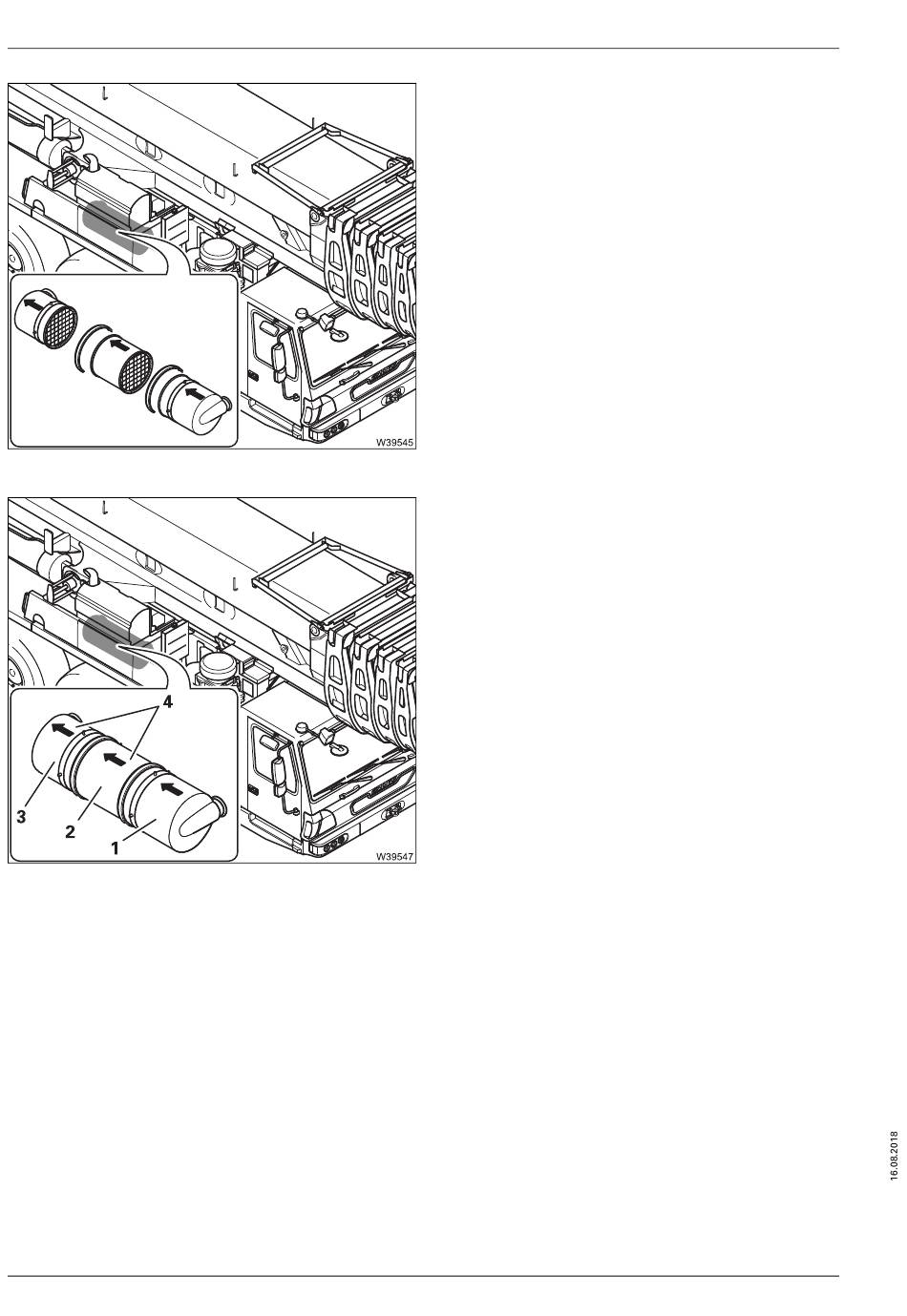 W39545

4
3
2
1
W39547

16.08.2018