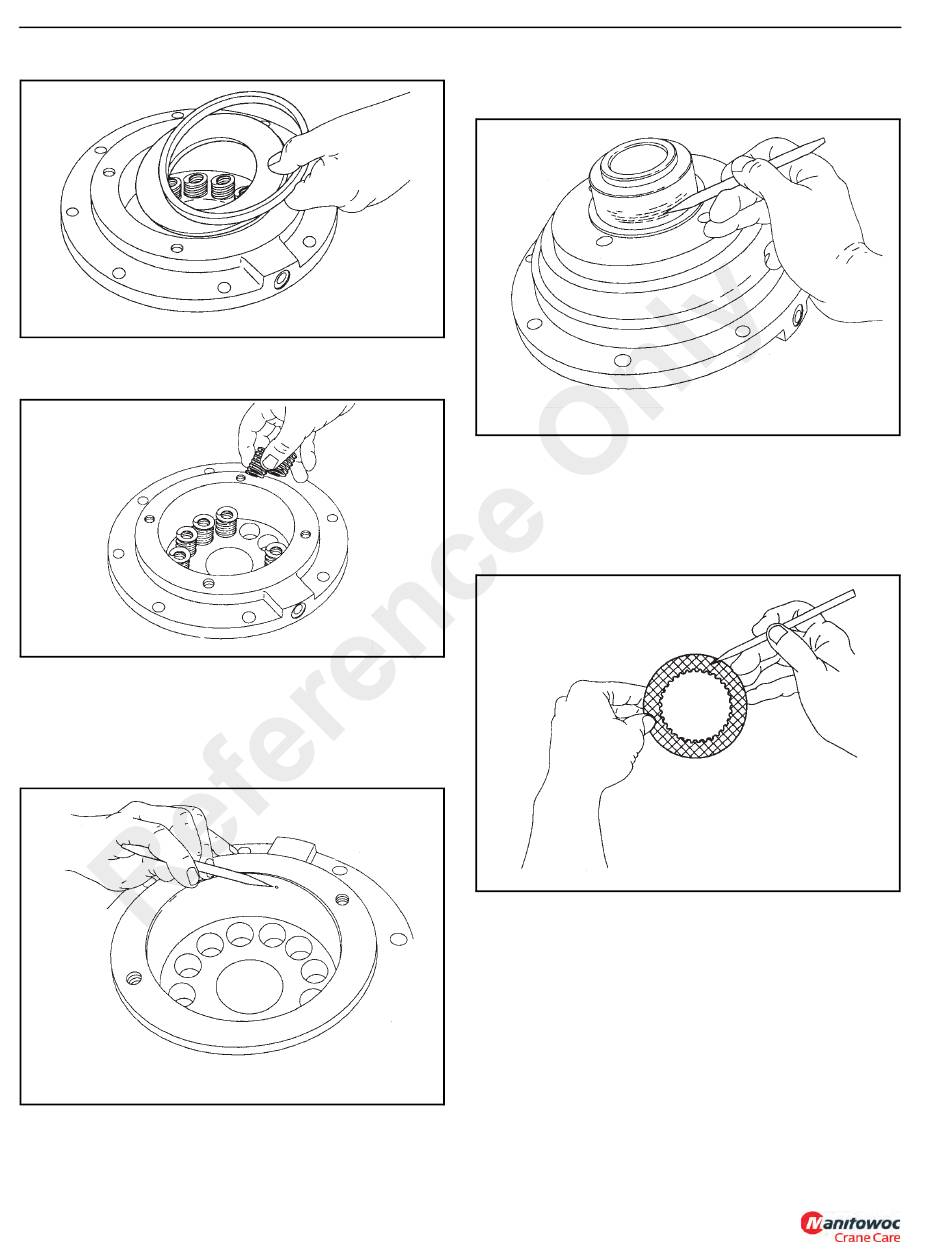 Reference Only

Manitowoc
Crane Care