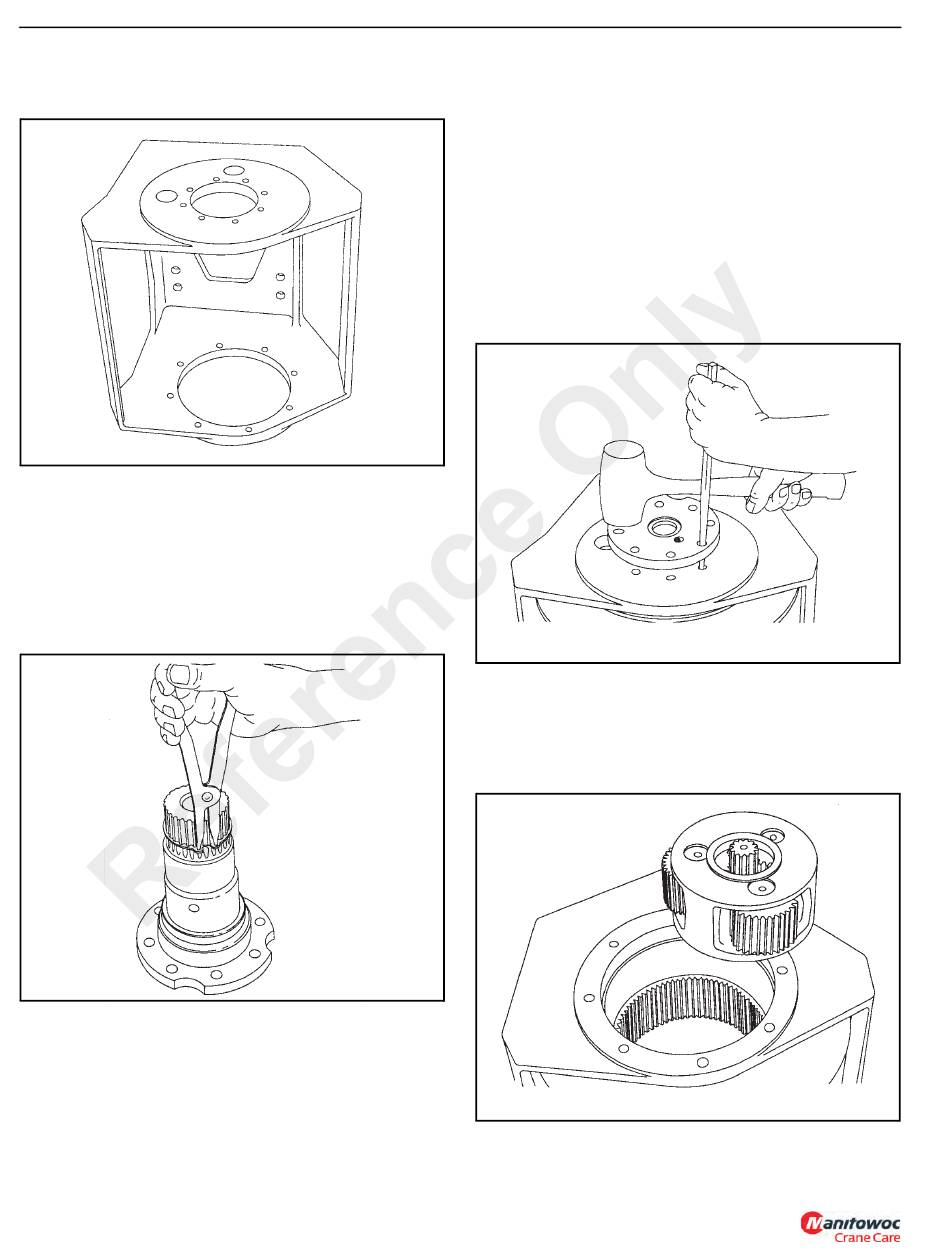 Reference Only

Manitowoc
Crane Care