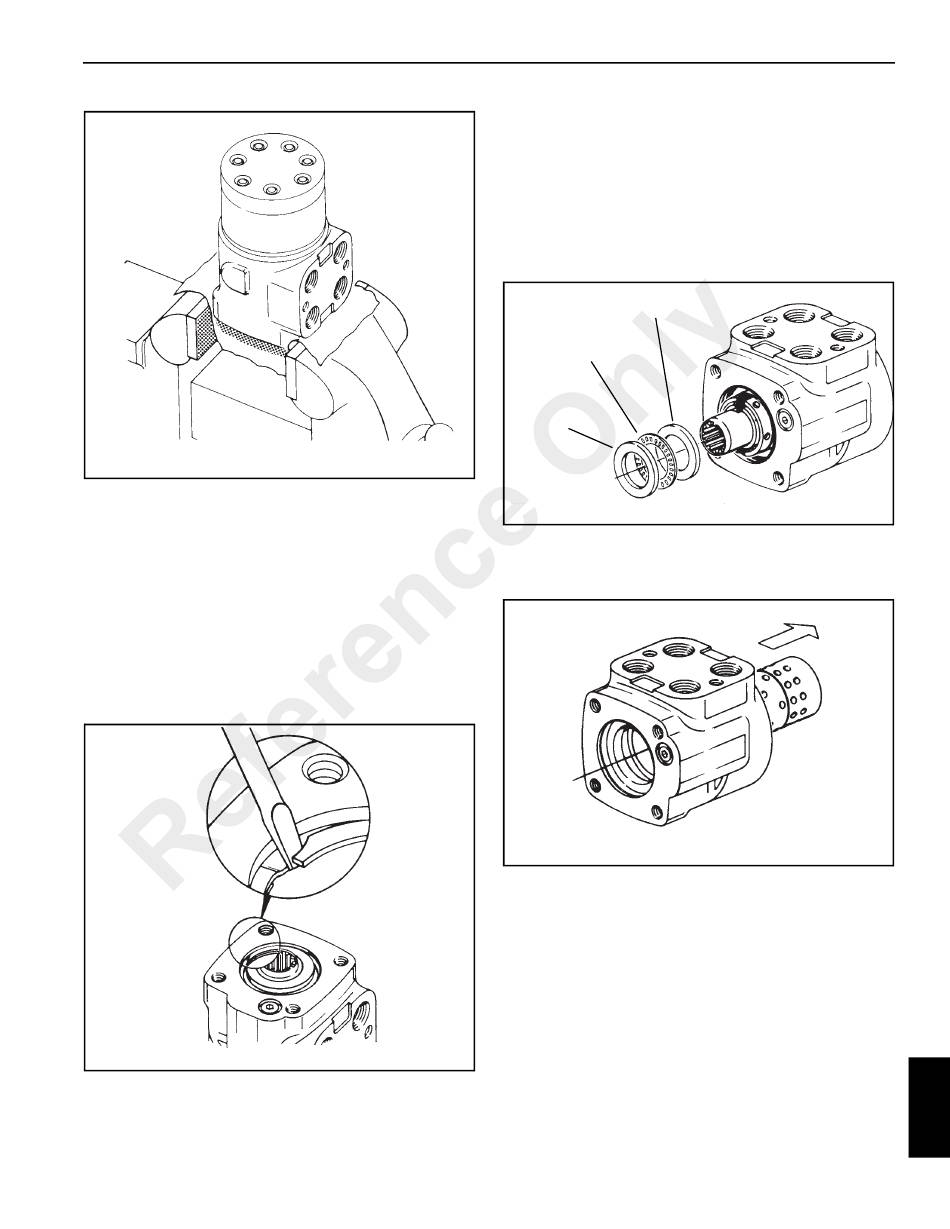 Reference Only