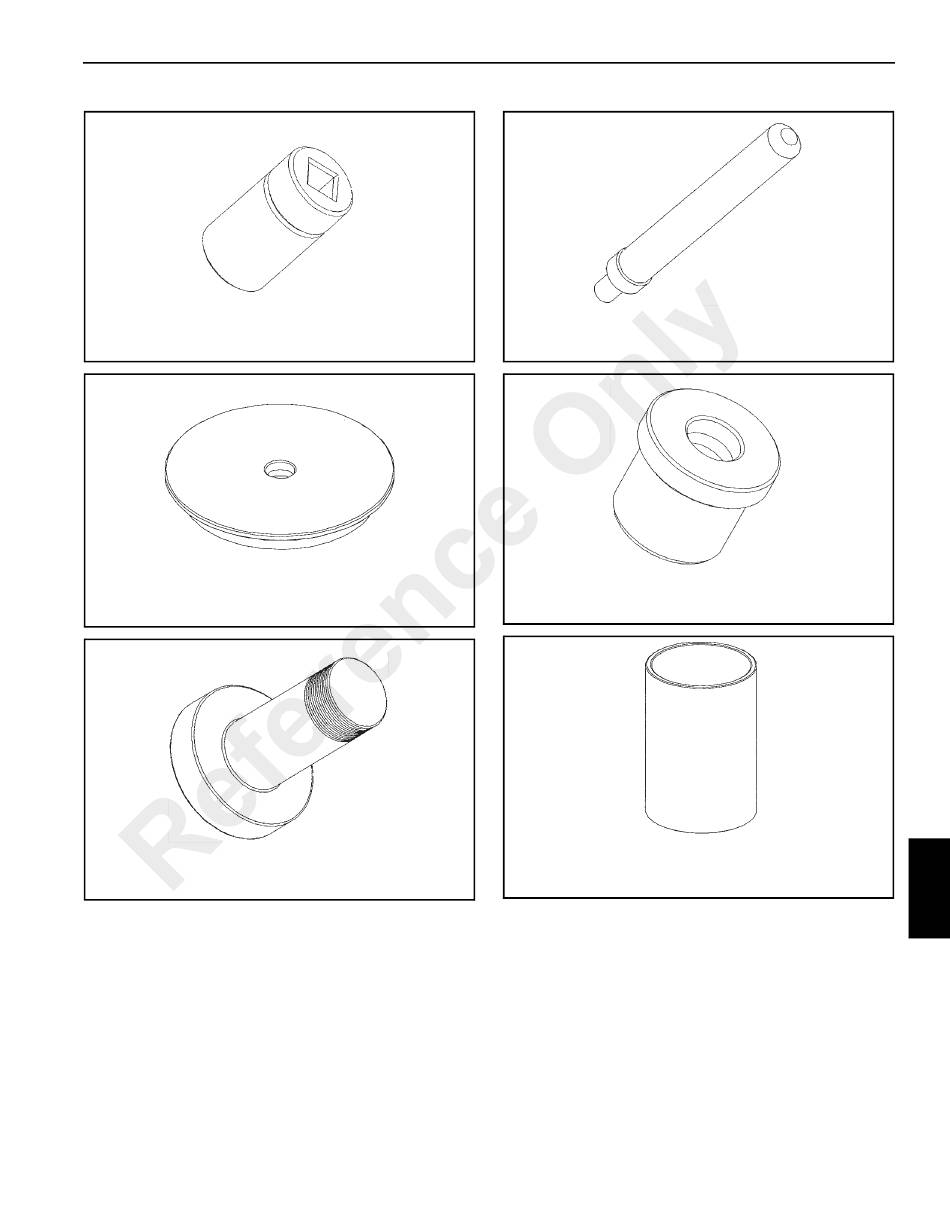 Reference Only